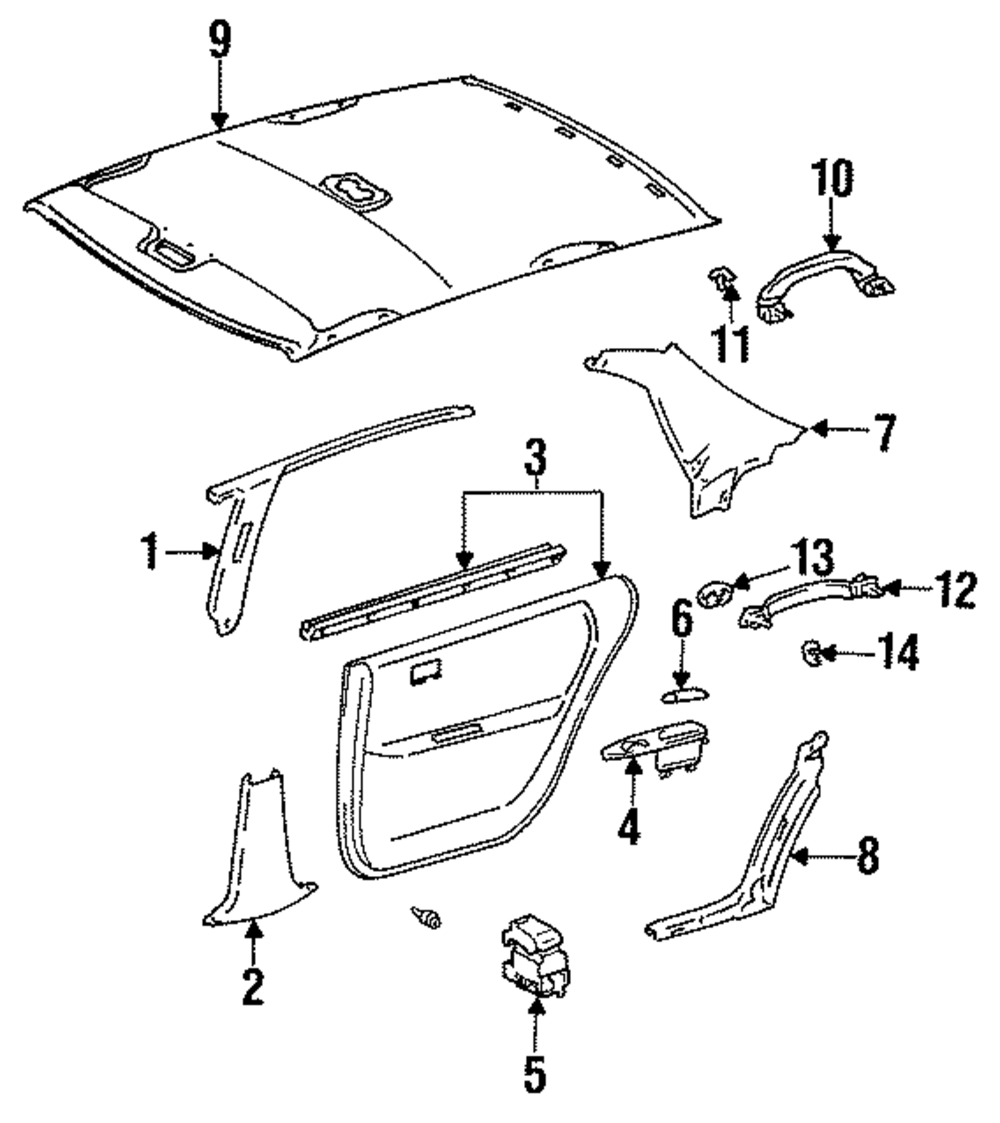 9
10
11
7
3
1
13
12
6
14
4
8
2
5