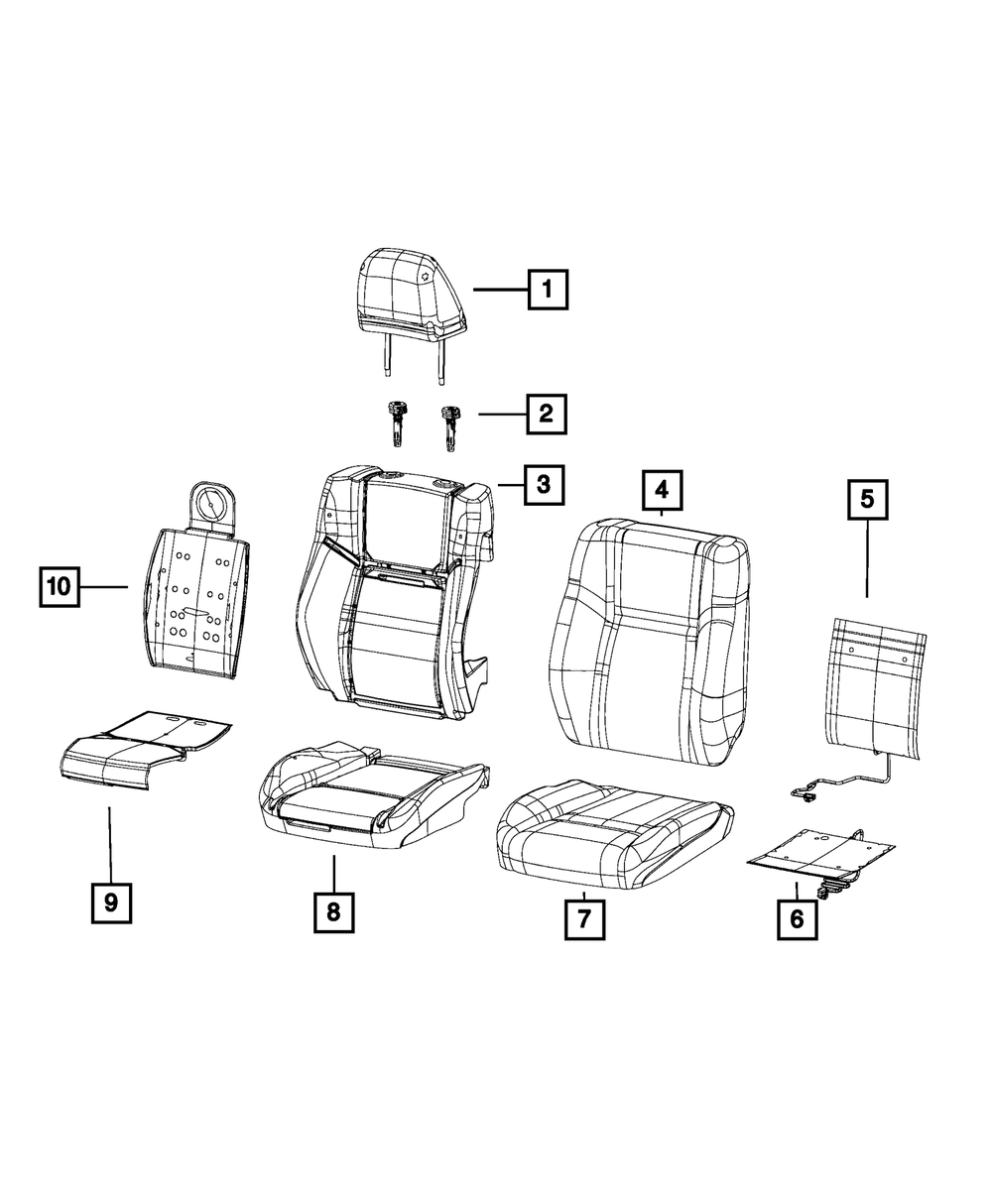 1
2
3
4
5
10
9
8
7
6