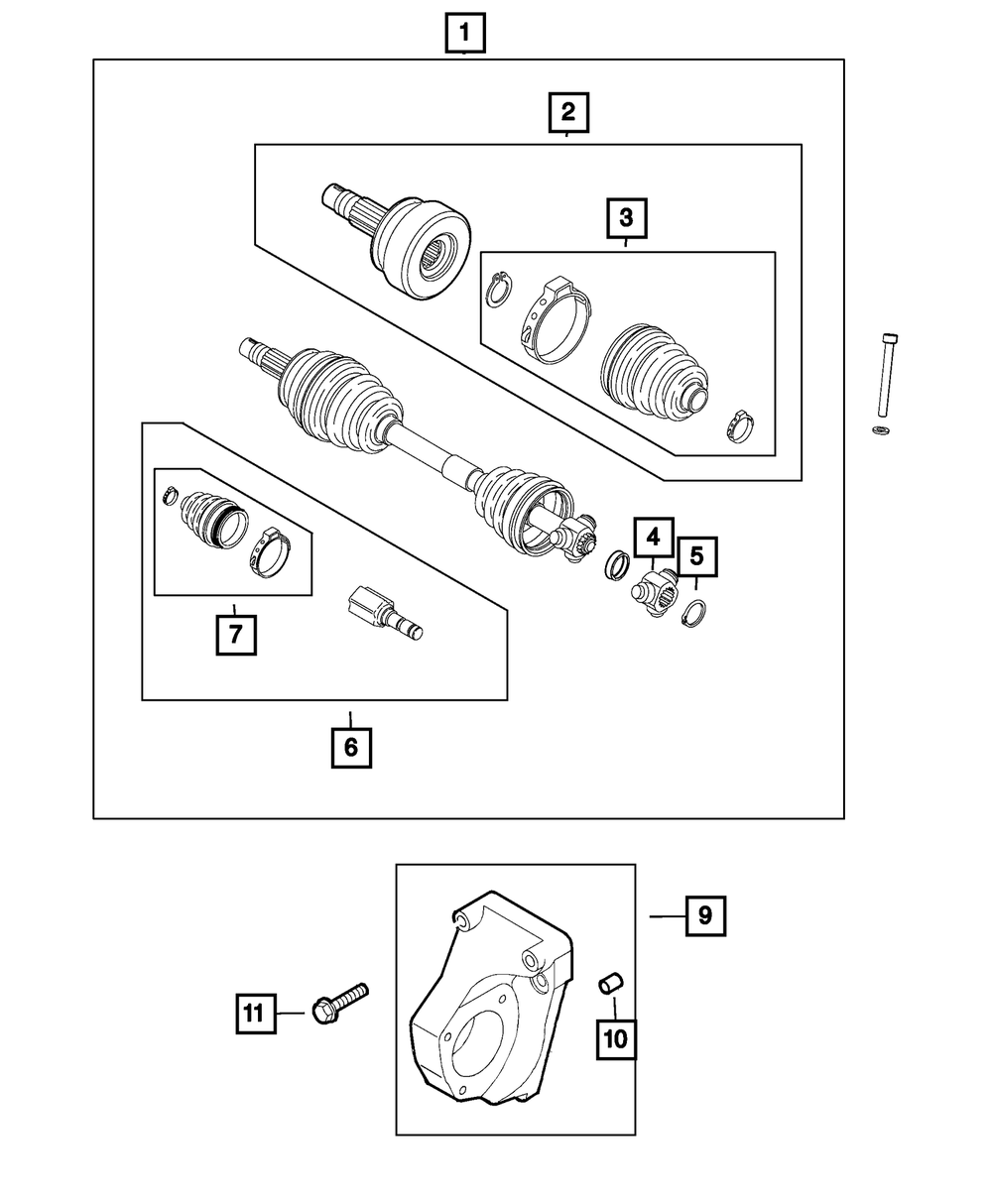 1
2
3
4
5
7
6
9
11
10