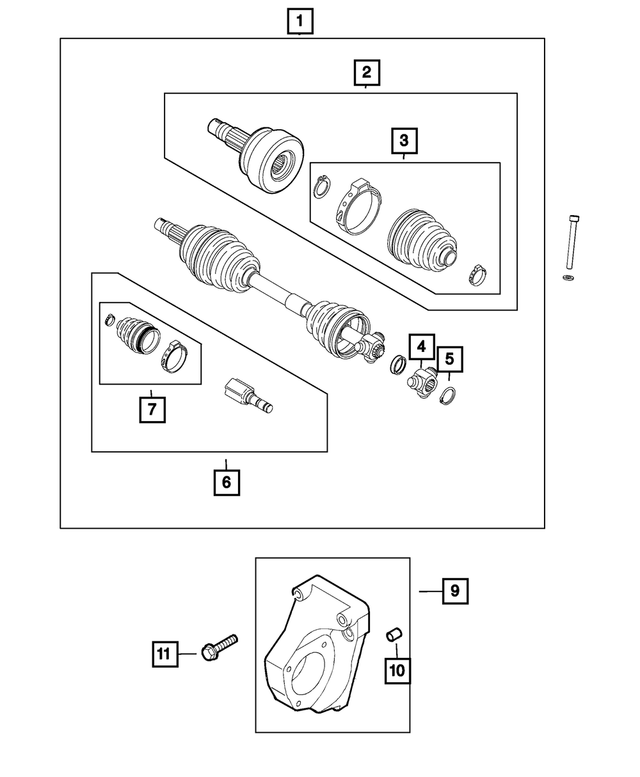 1
2
3
4
5
7
6
9
11
10