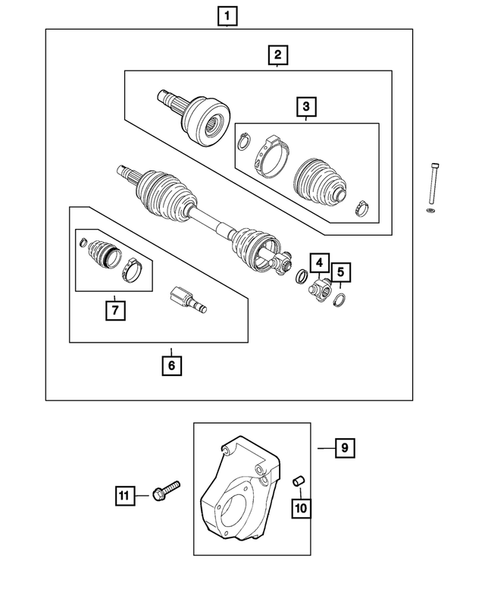 1
2
3
4
5
7
6
9
11
10