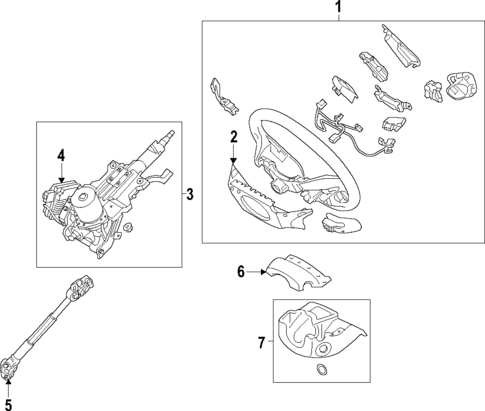 1
2
4
3
6
7
5