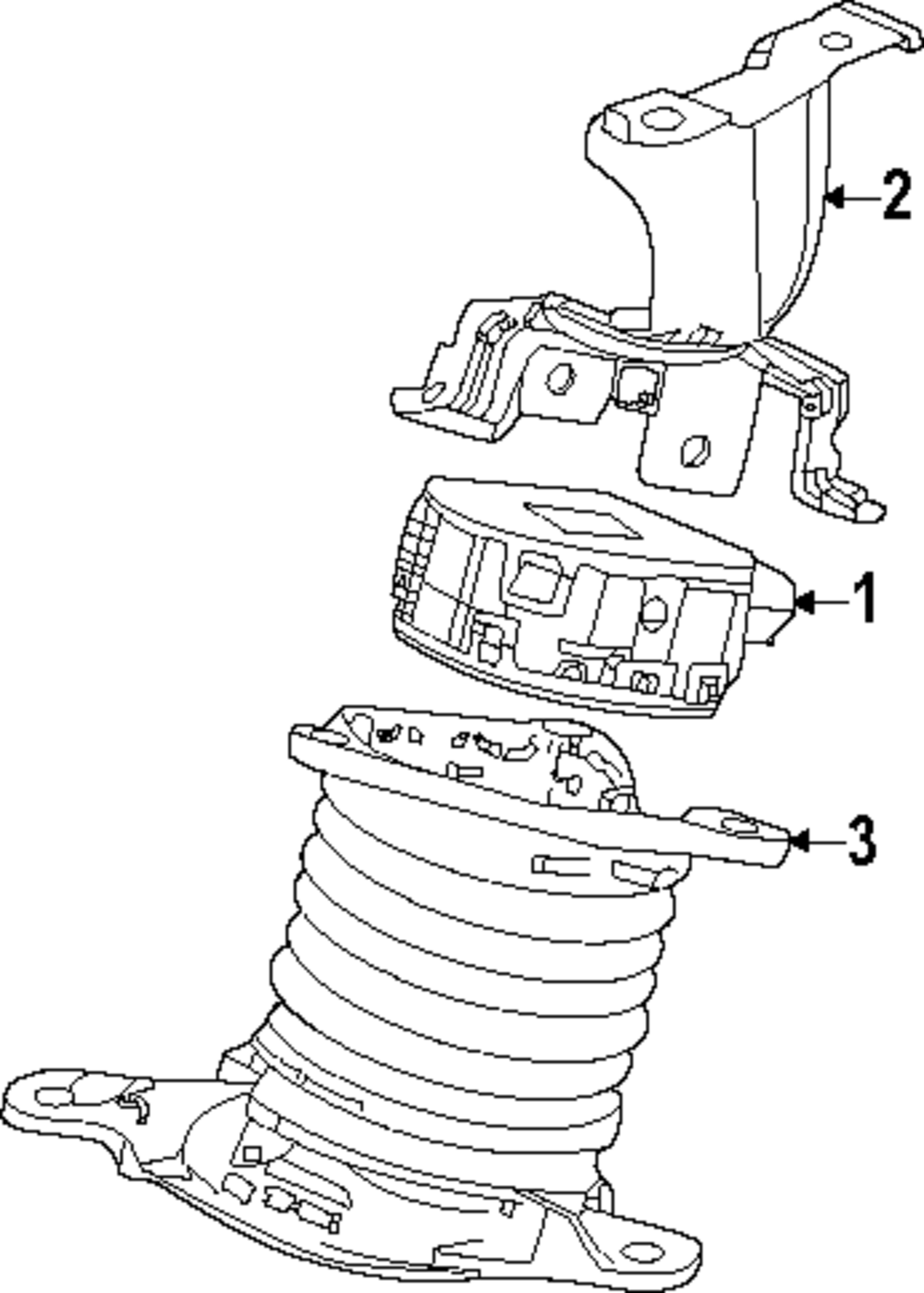 2
1
3