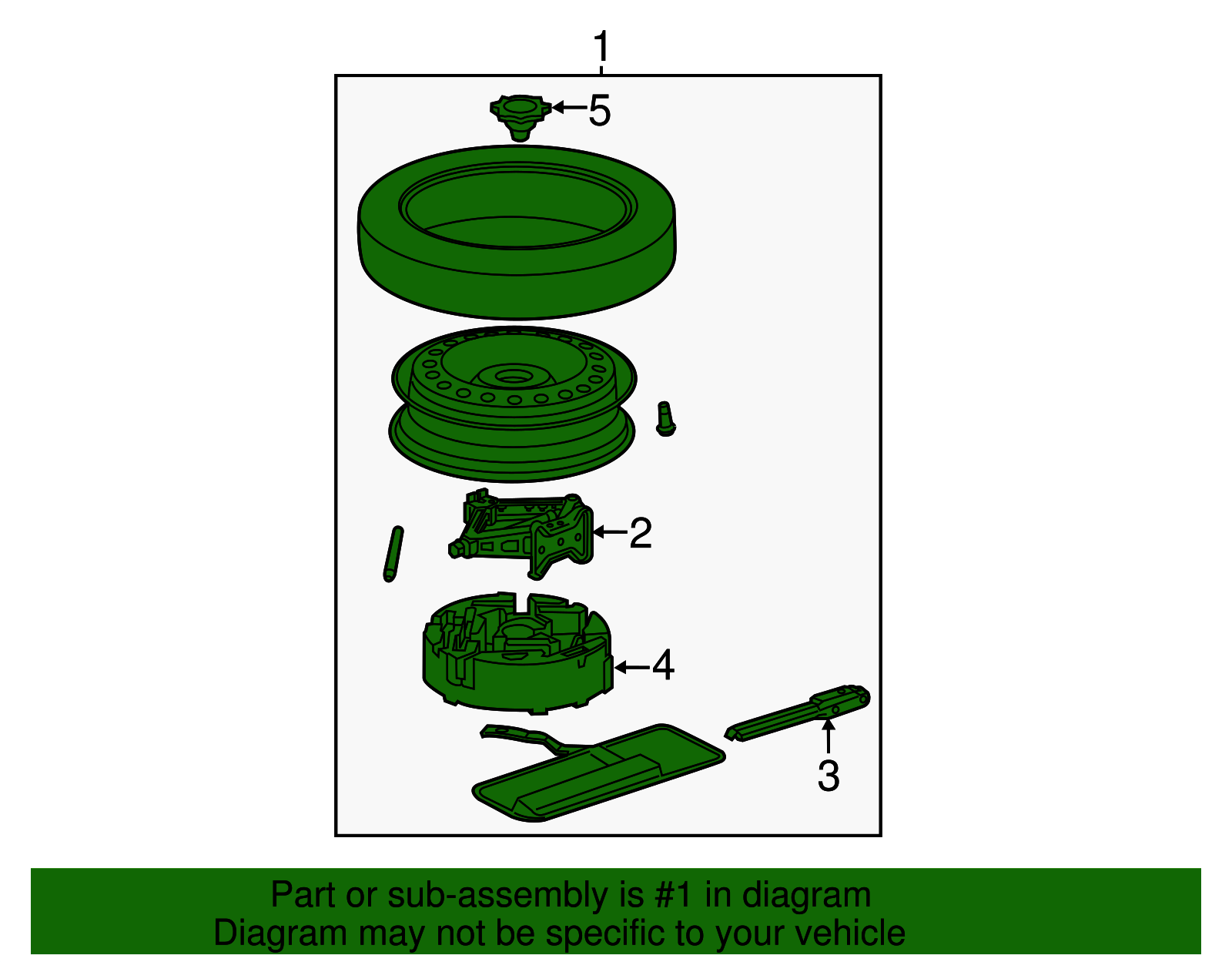 1
5
2
4
3

Part or sub-assembly is #1 in diagram
Diagram may not be specific to your vehicle