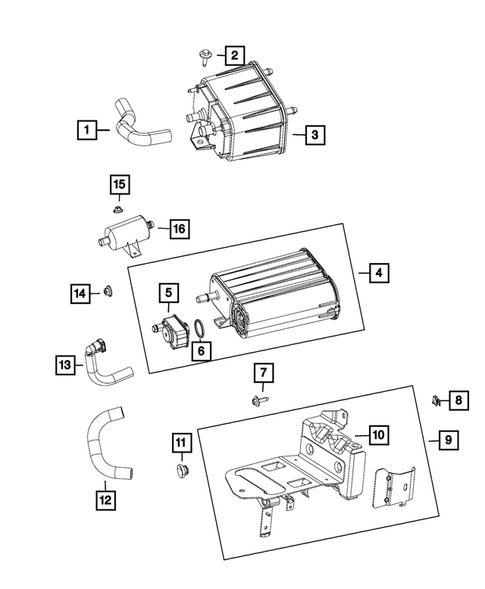 2
1
3
15
16
4
14
5
6
13
7
8
10
9
11
12