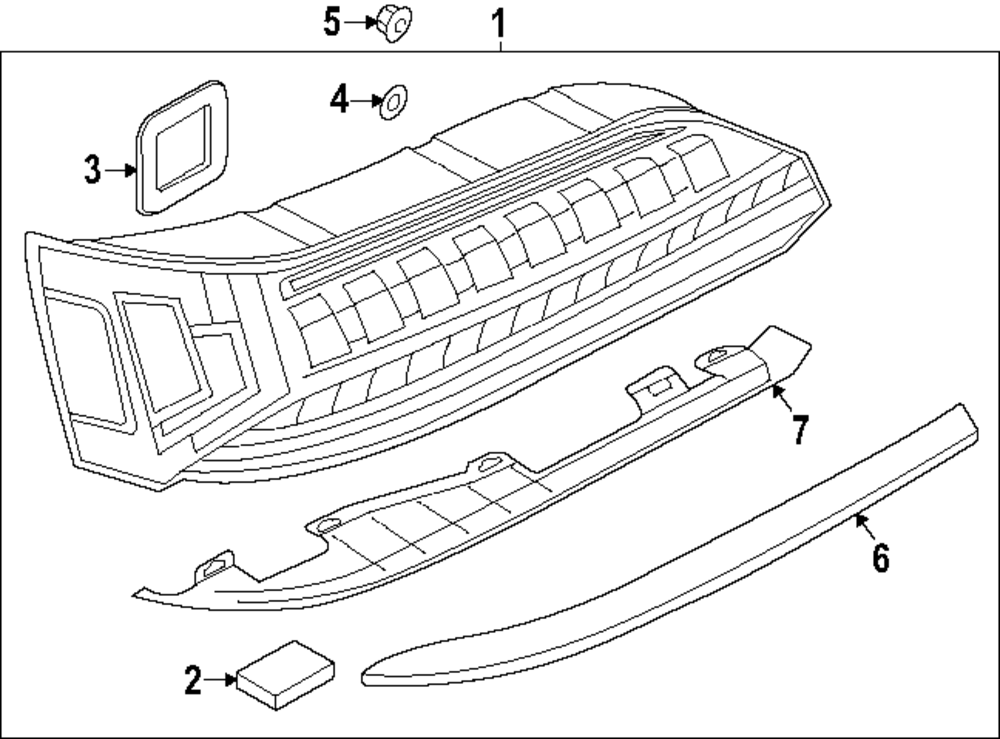 5
1
4
3
7
6
2