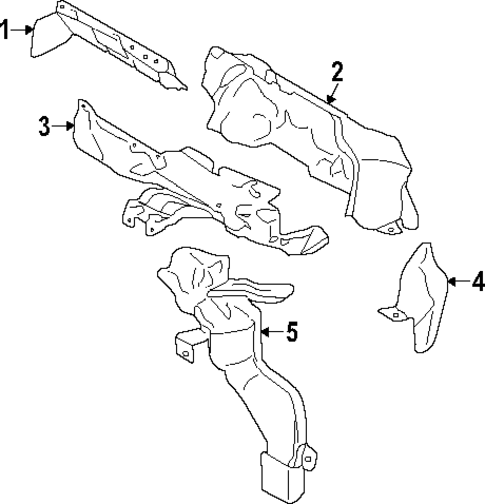 1
2
3
4
5