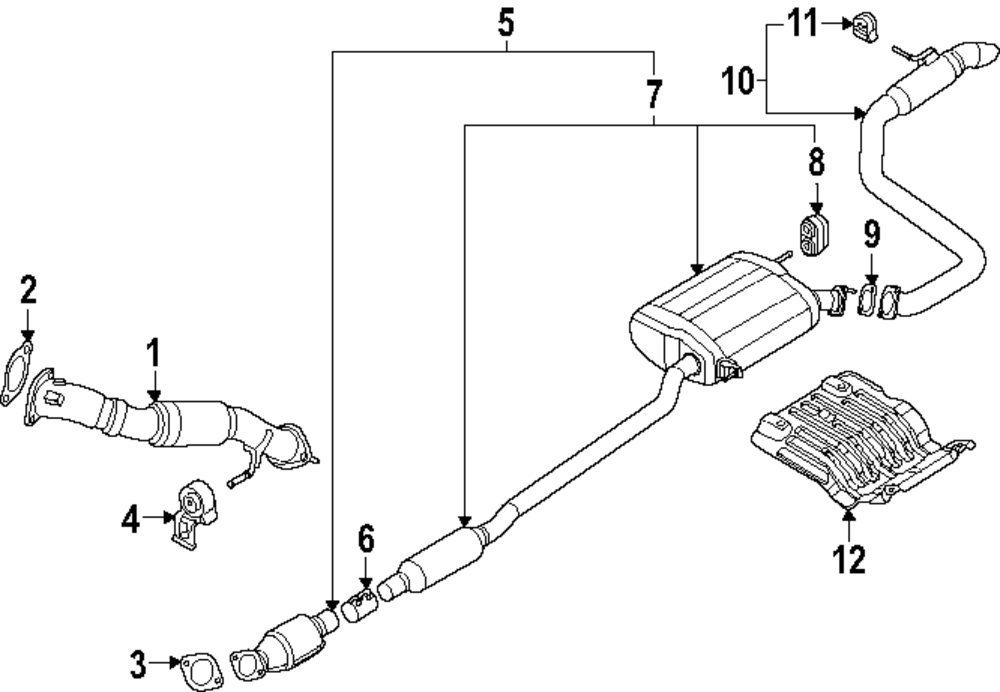 5
11
10
7
8
9
2
1
4
6
12
3