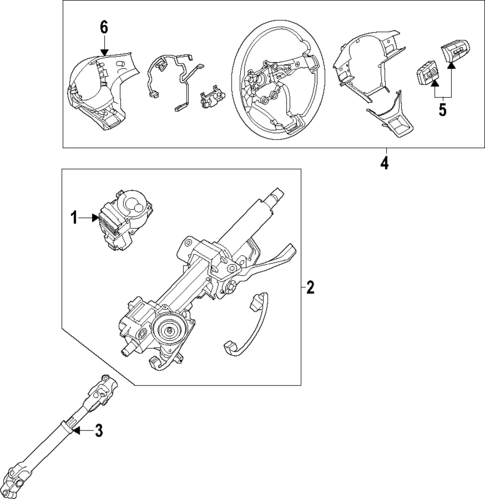 6
5
4
1
2
3