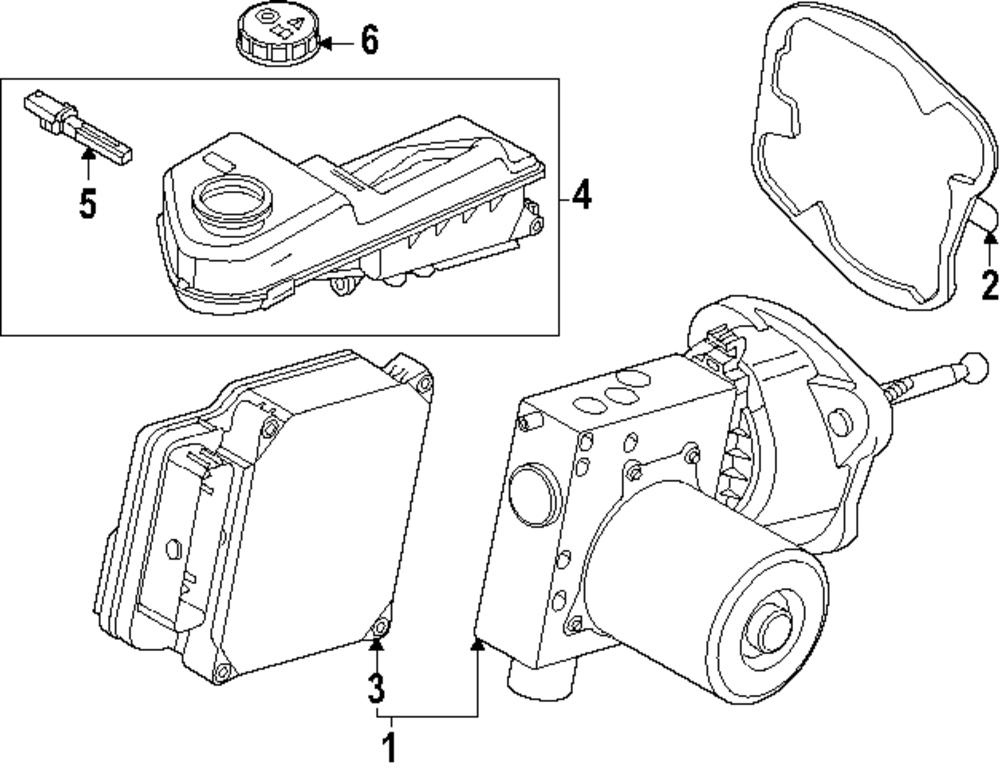 6
5
4
2
3
1