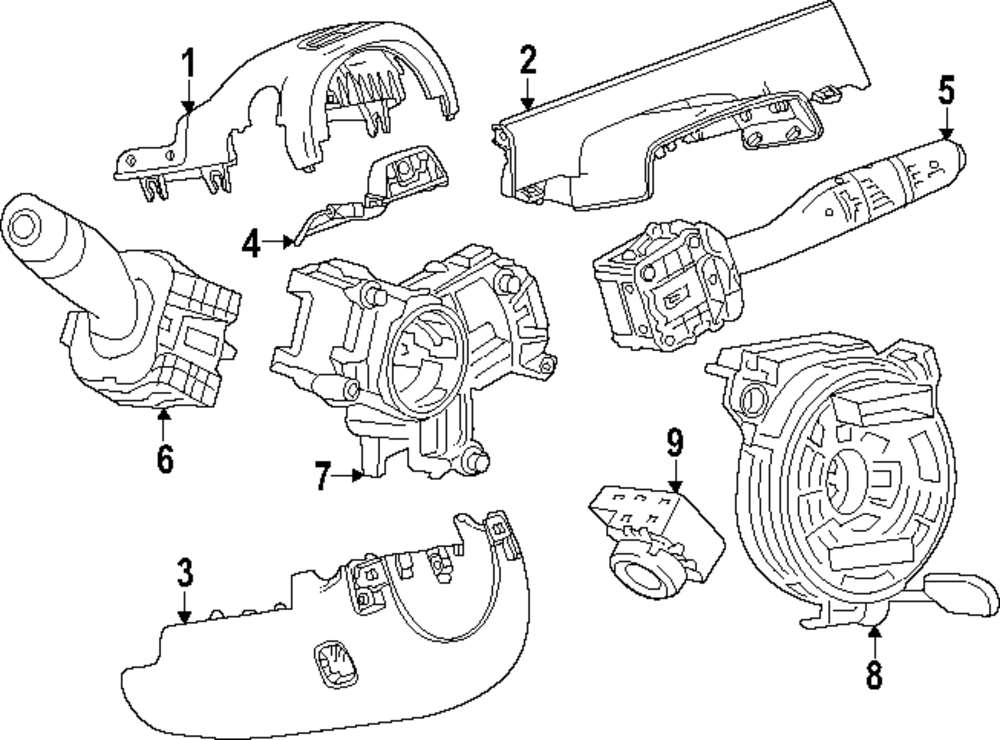 1
2
5
4
6
7
9
3
8