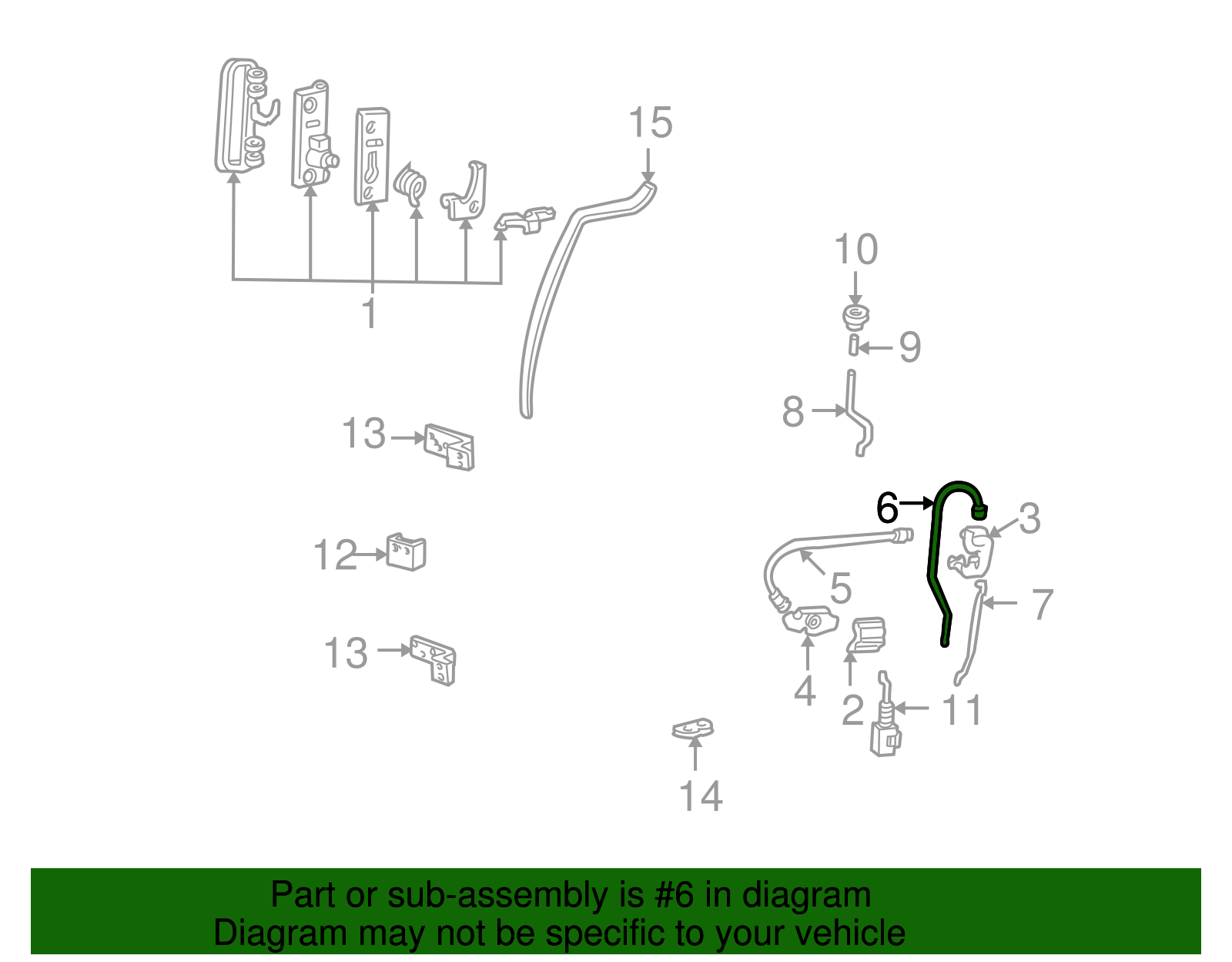 15

1

10

9

8

13

6

3

12

5

7

13

4

2

11

14

Part or sub-assembly is #6 in diagram
Diagram may not be specific to your vehicle