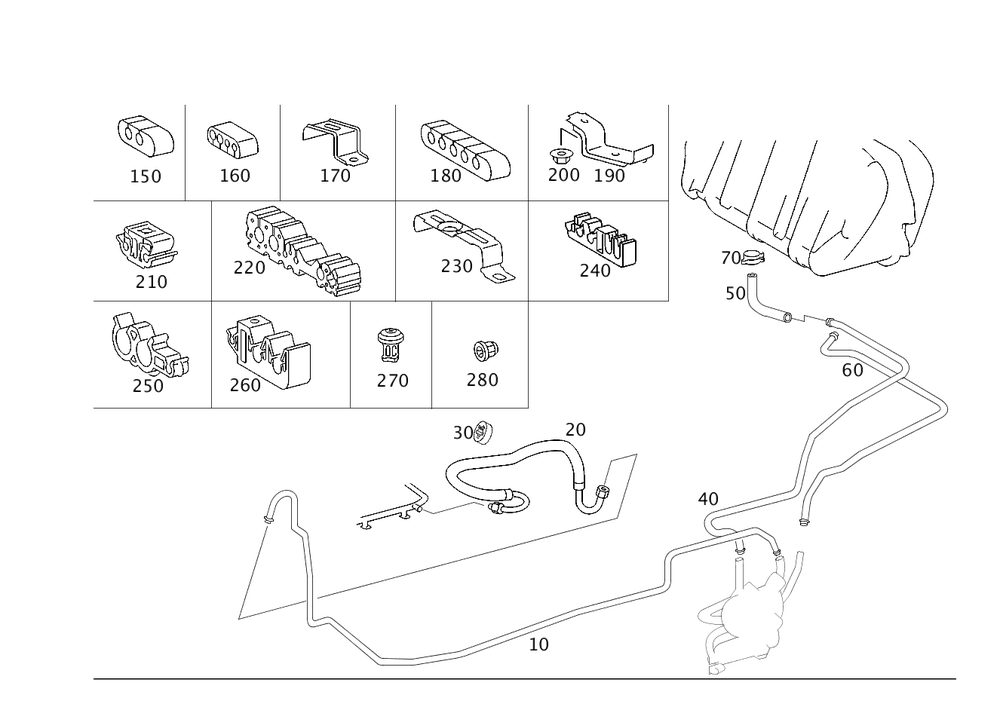 150
160
170
180
200 190
210
220
230
240
250
260
270
280
70
50
60
30
20
40
10