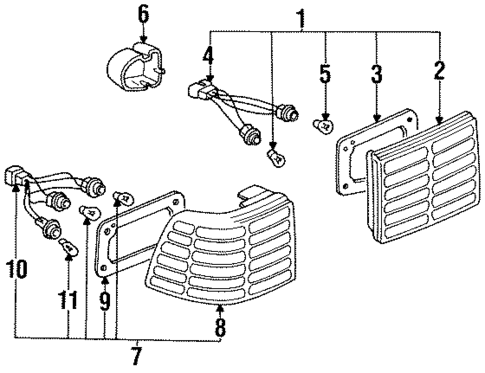 6
1
4
5
3
2
10
11
9
8
7