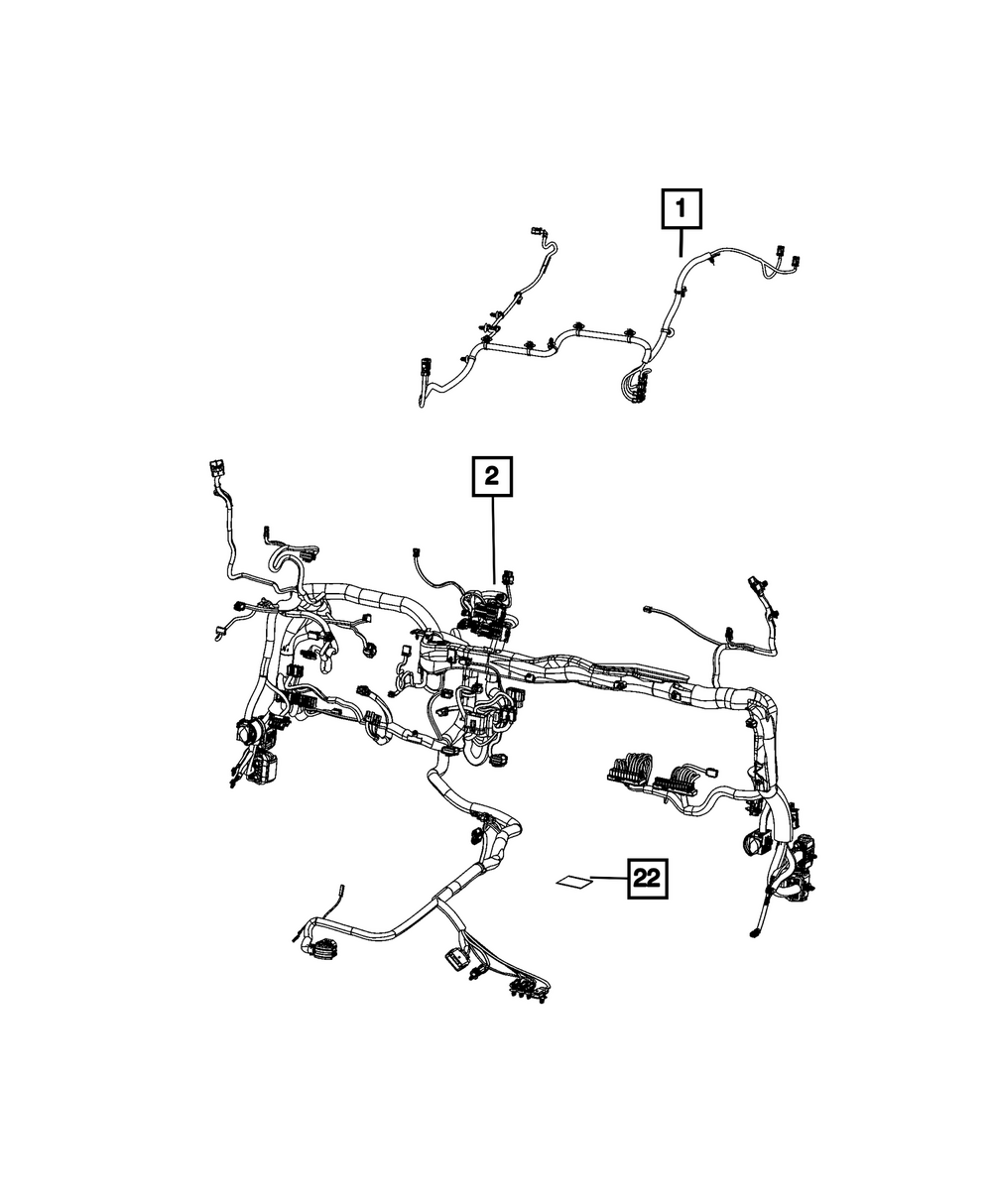 1

2

22