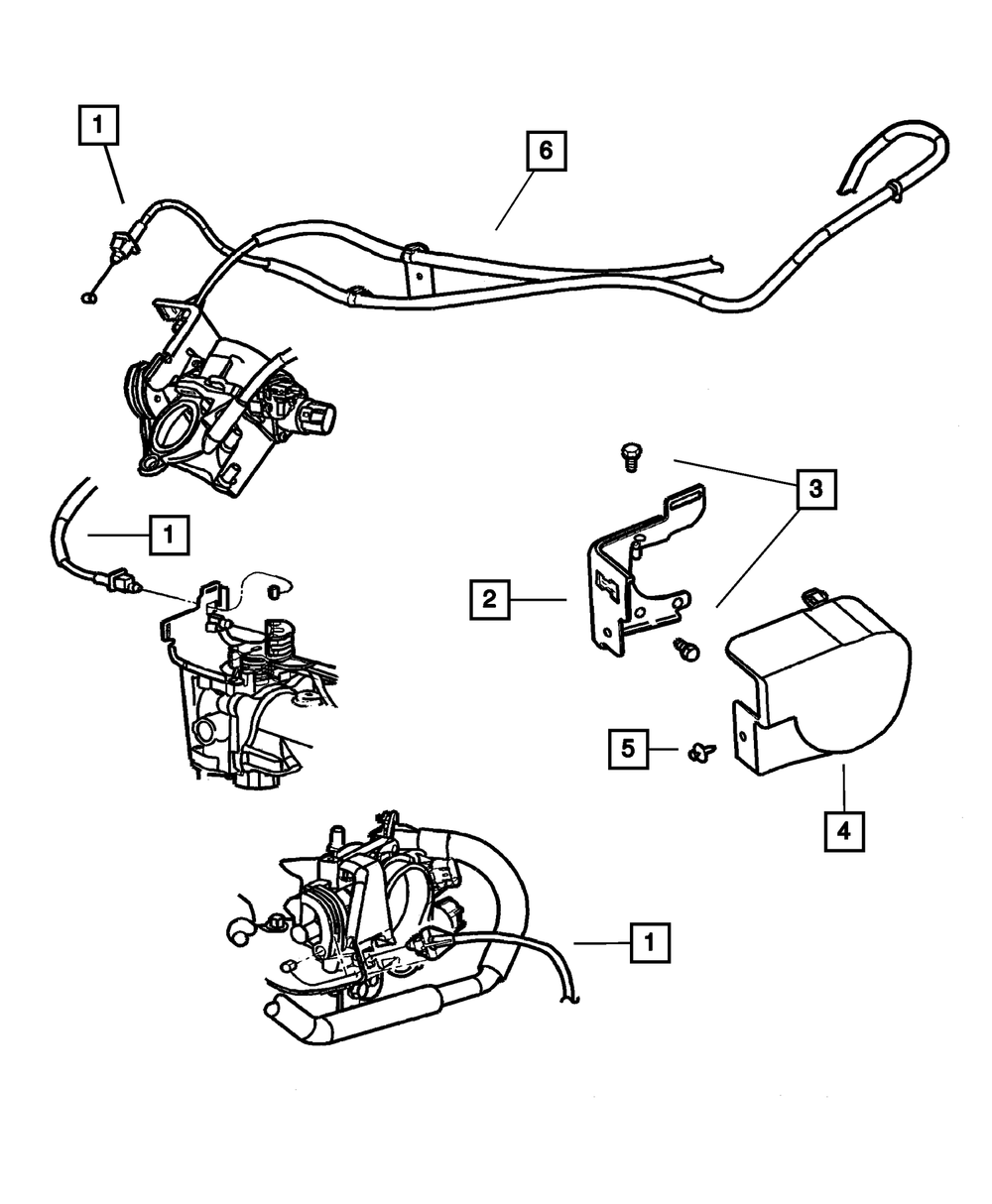 1

6

3

1

2

5

4

1