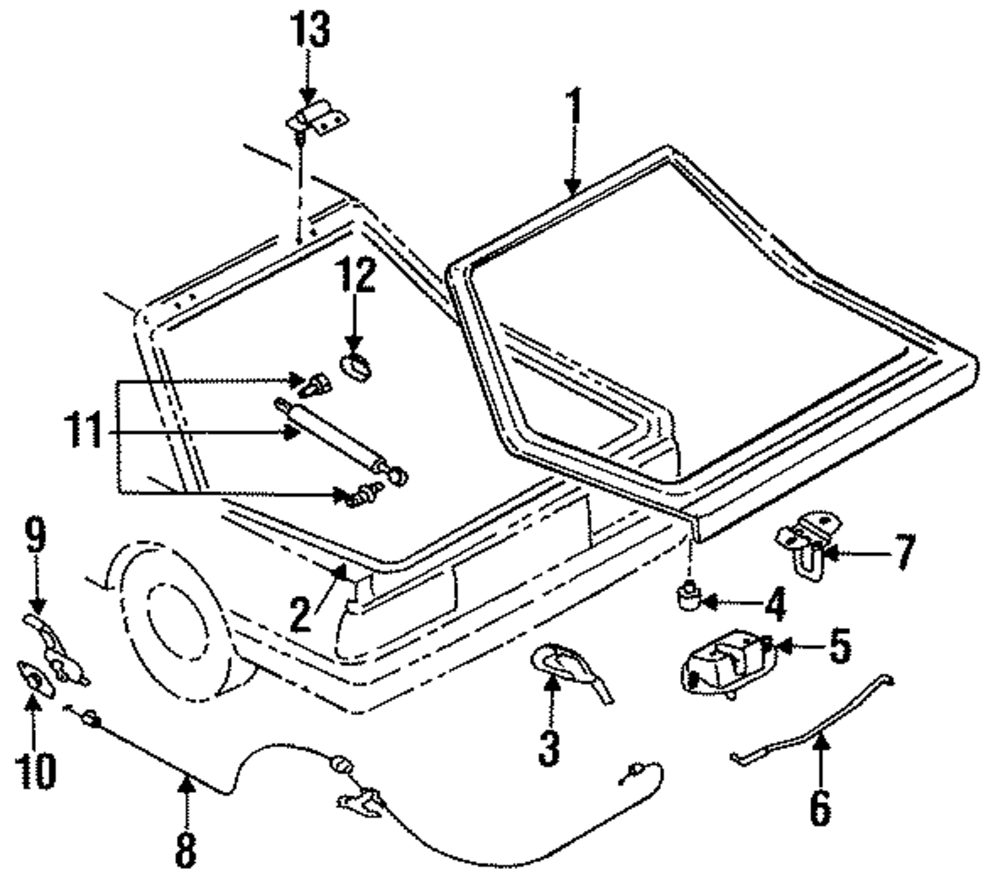 13
1
12
11
9
2
7
4
5
10
3
6
8