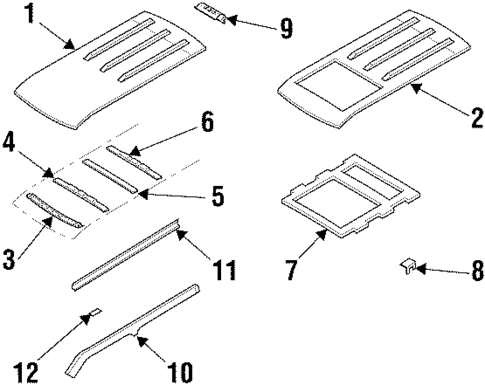 1
9
2
6
4
5
3
11
7
8
12
10