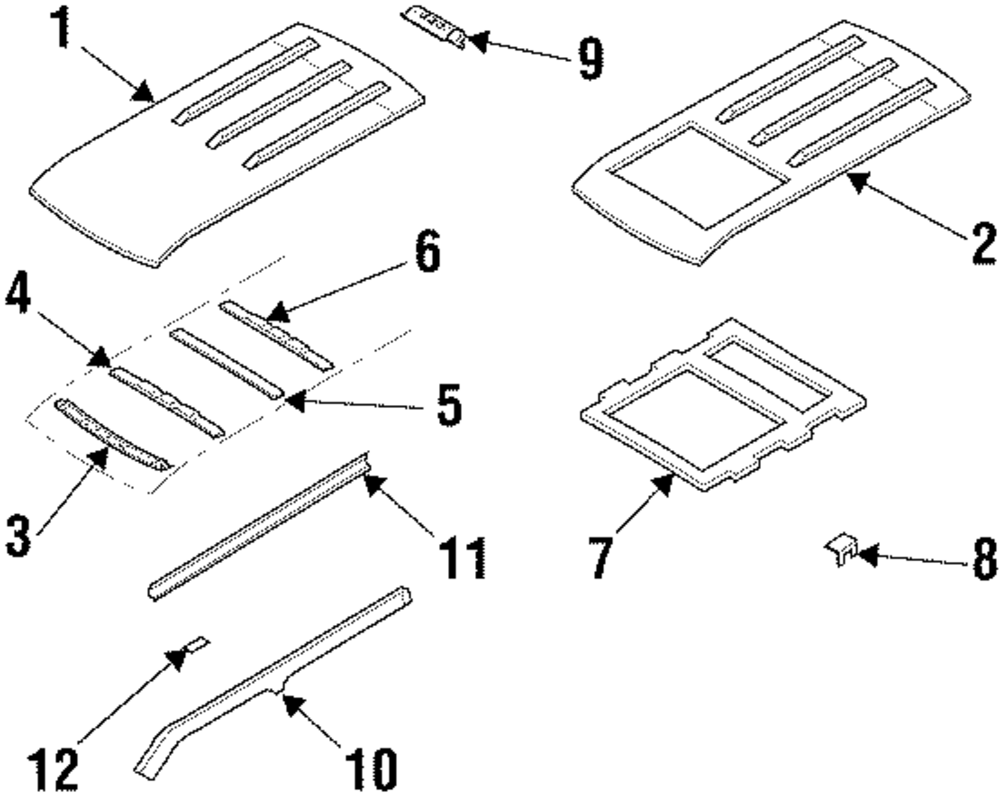 1
9
2
6
4
5
3
11
7
8
12
10