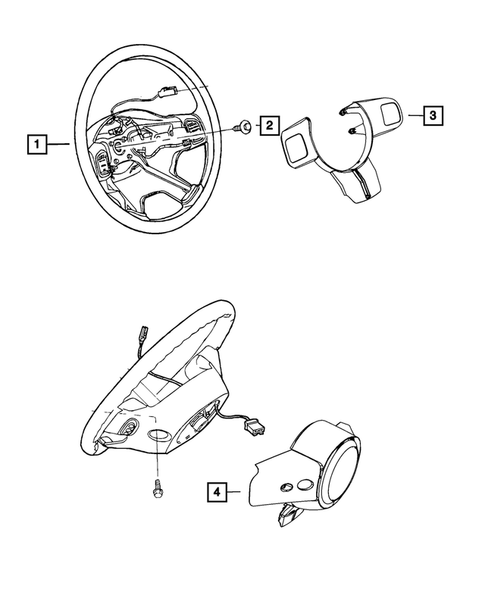 1
2
3
4