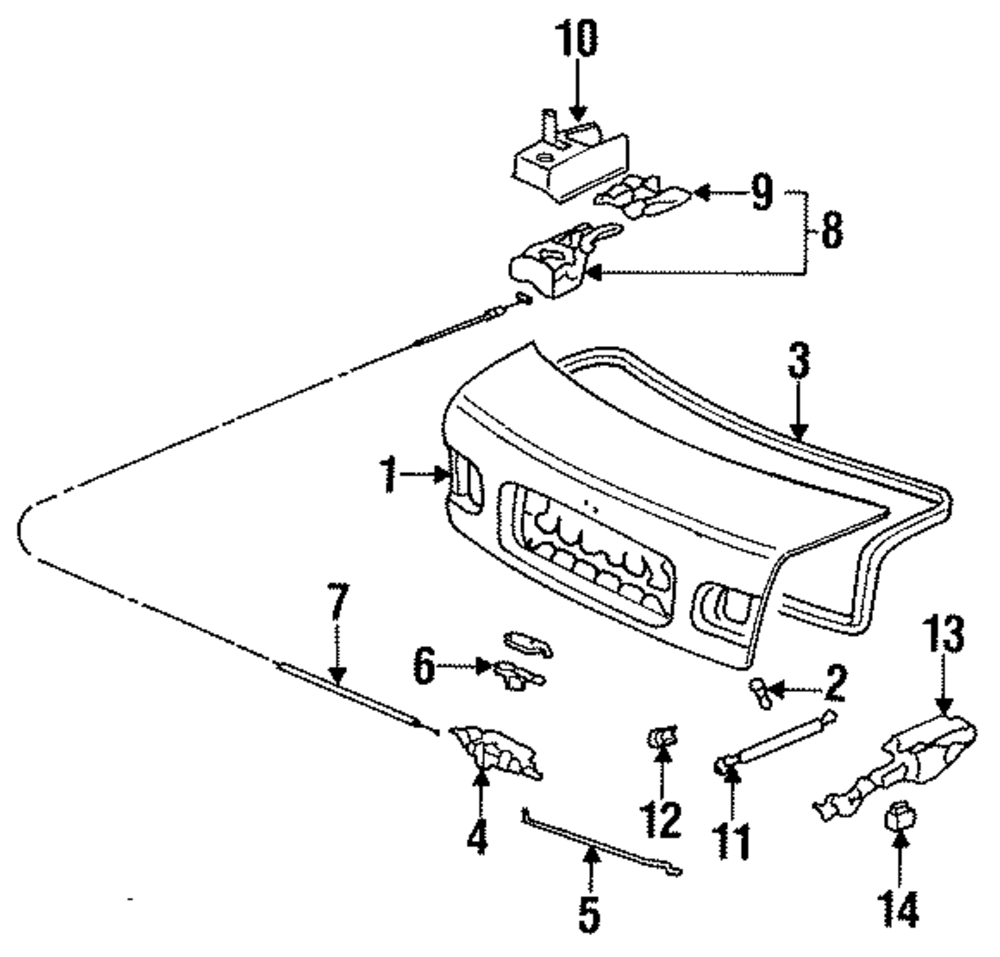 10
9
8
3
1
7
6
2
13
4
12
11
5
14