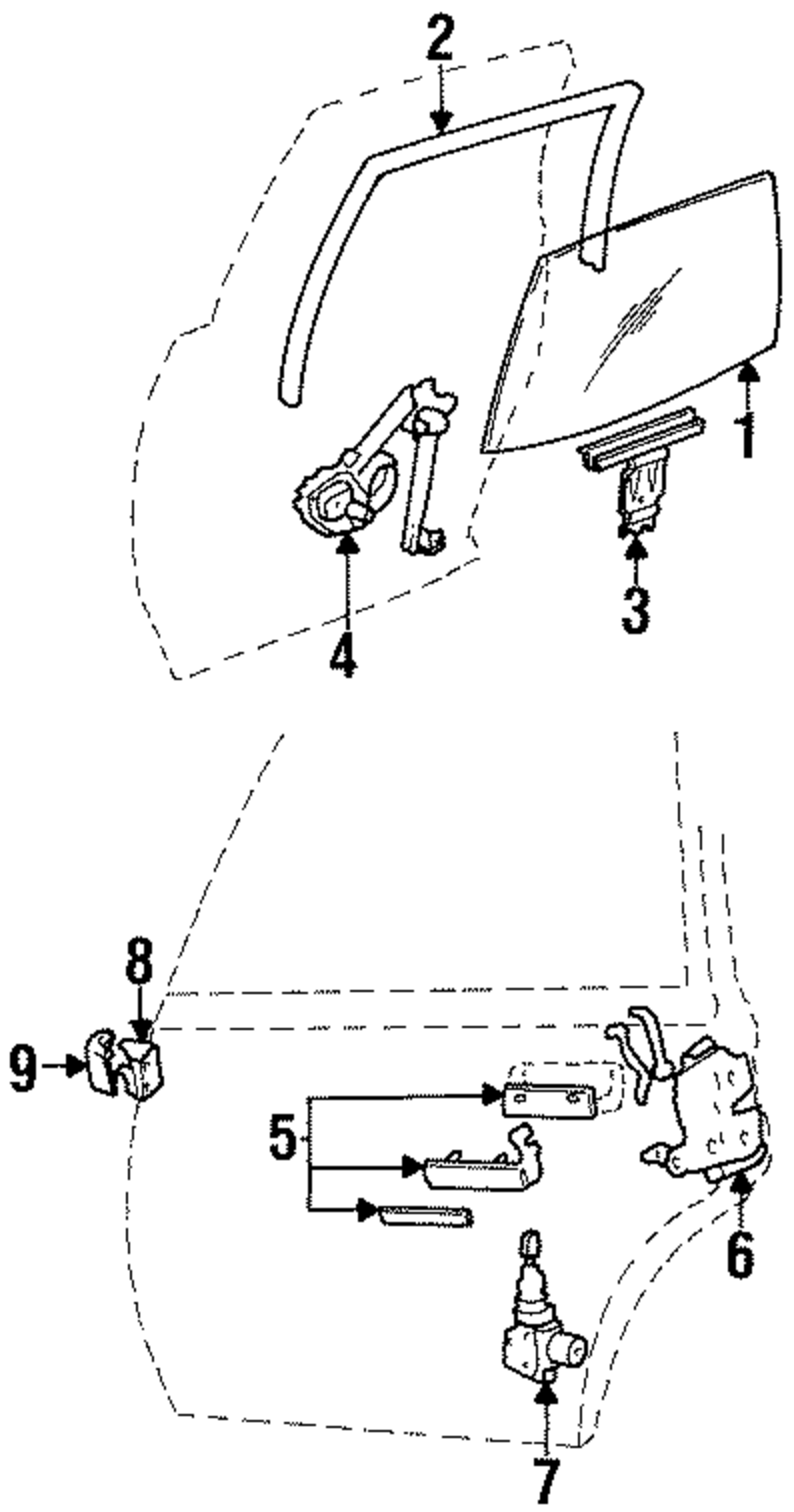 2
1
3
4
8
9
5
6
7