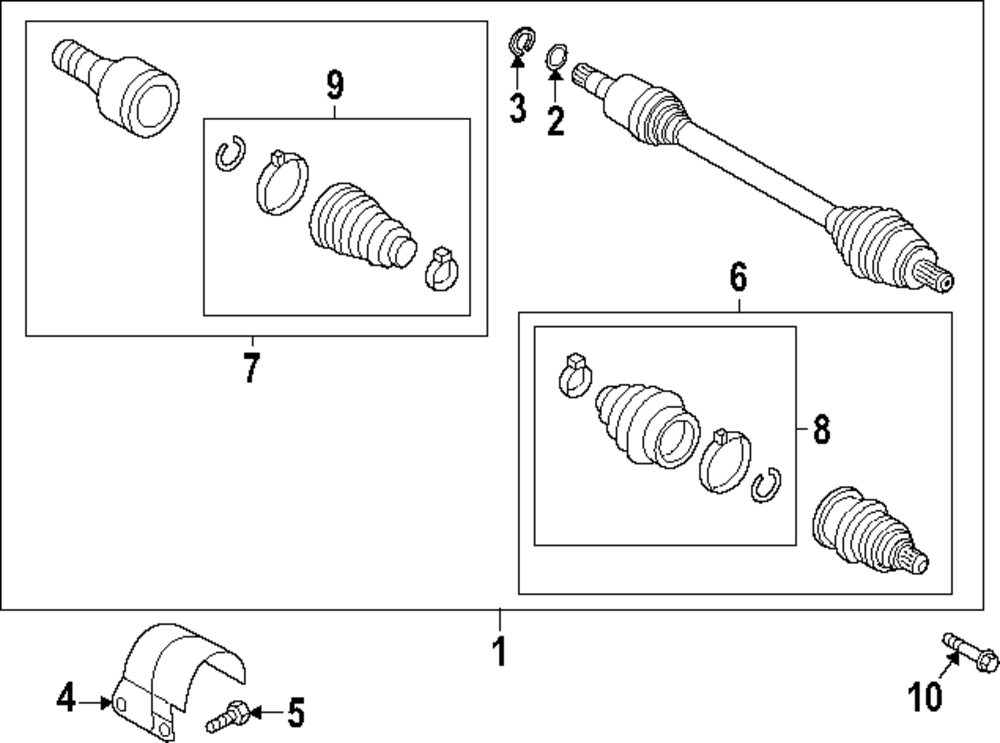 9
3
2
7
6
8
1
4
5
10