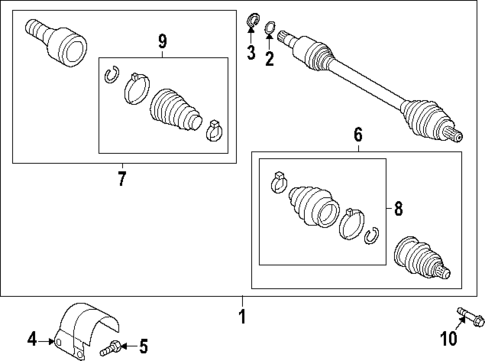 9
3
2
7
6
8
1
4
5
10