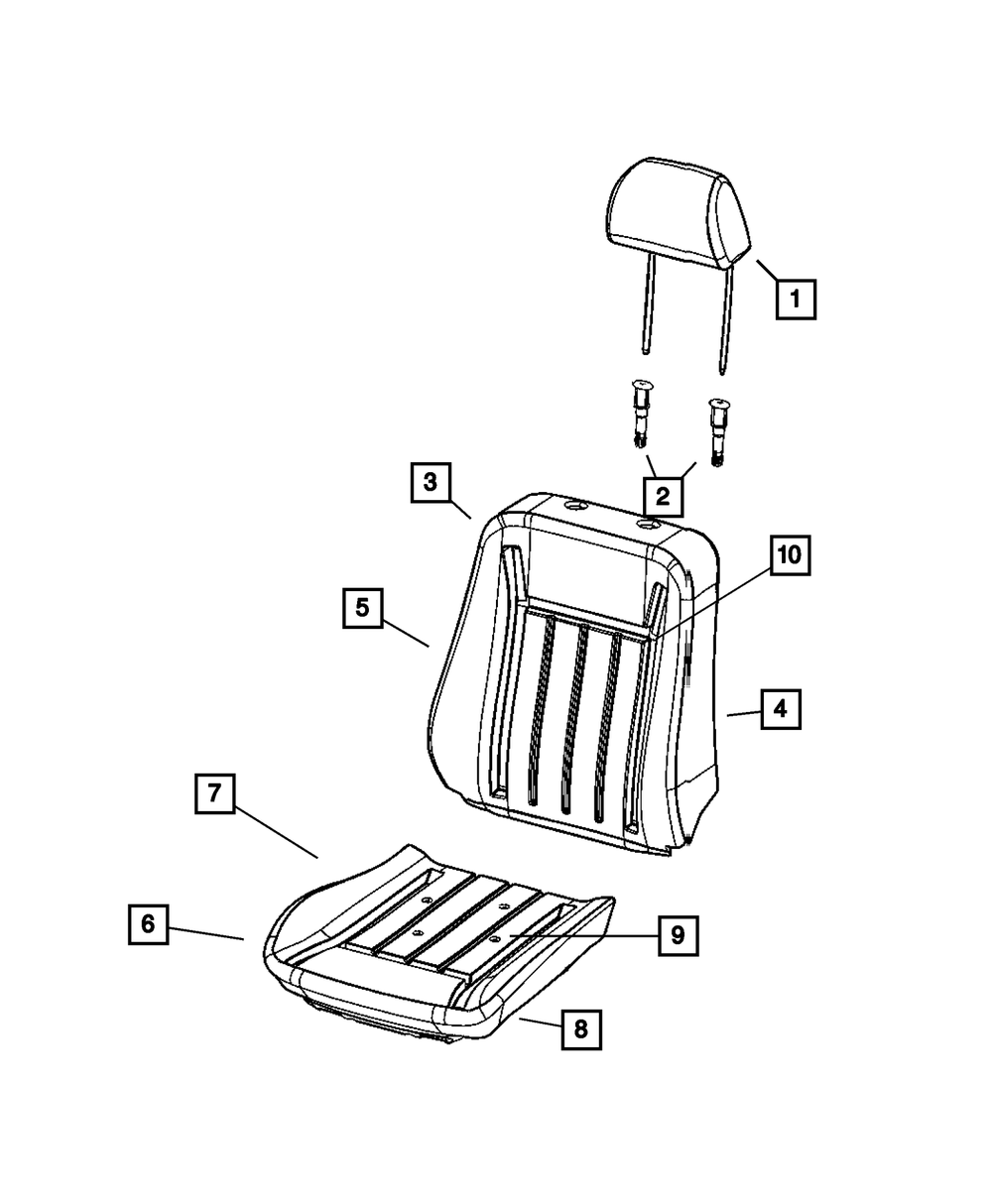 1
2
3
10
5
4
7
6
9
8