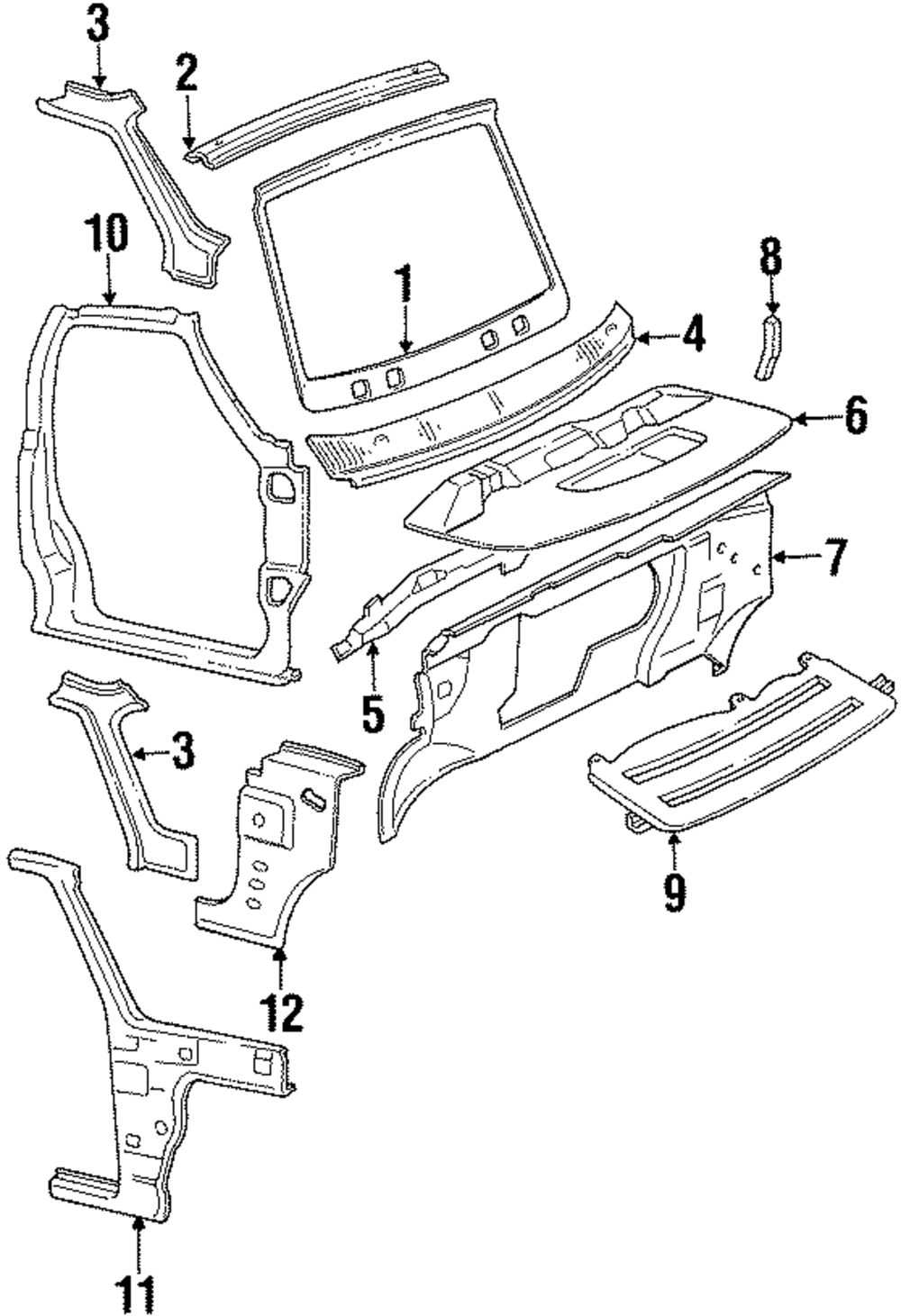 3
2
10
1
8
4
6
7
5
3
9
12
11