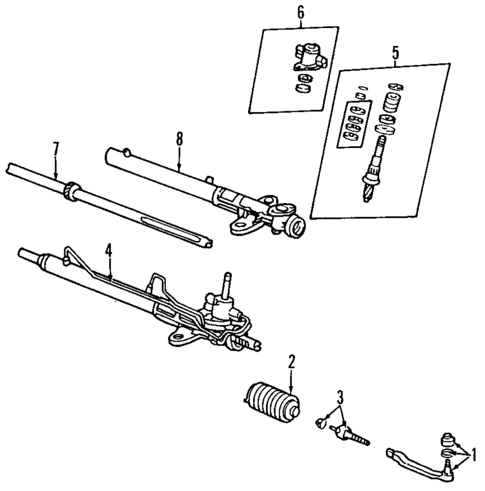 6
5
7
8
4
2
3
1