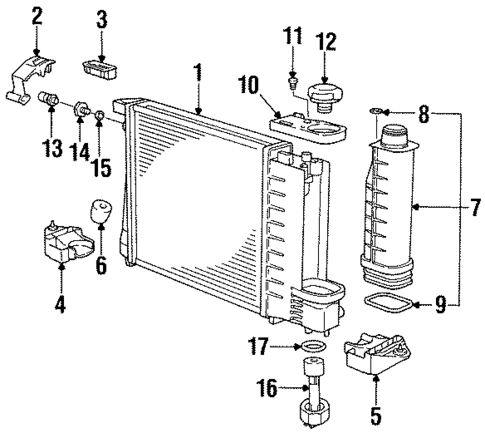 2
3
11
12
1
10
8
13
14
15
7
6
4
9
17
16
5