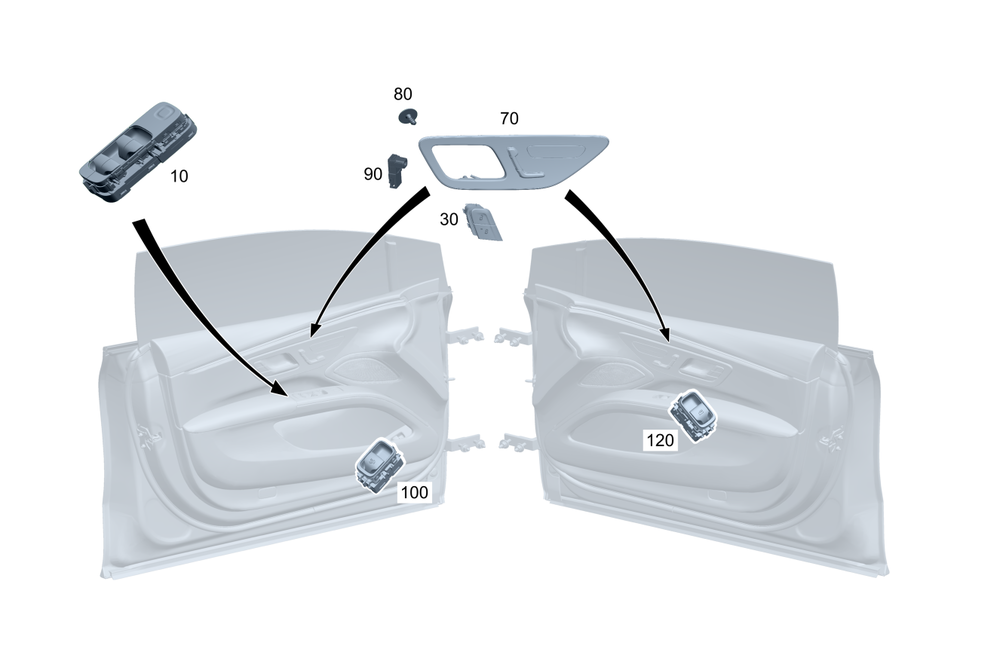 80
70
10
90
30
120
100