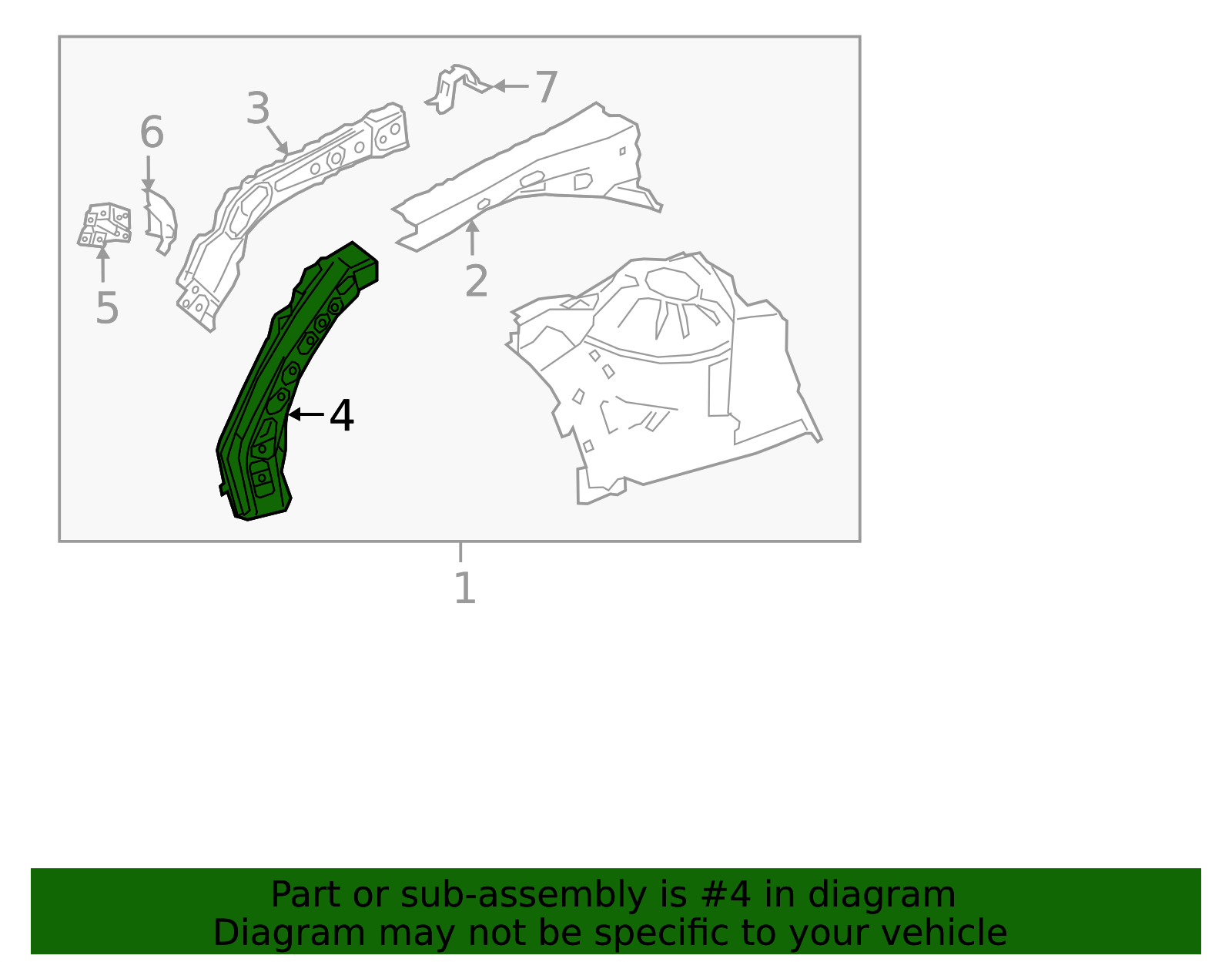 7
3
6
5
2
4
1

Part or sub-assembly is #4 in diagram
Diagram may not be specific to your vehicle