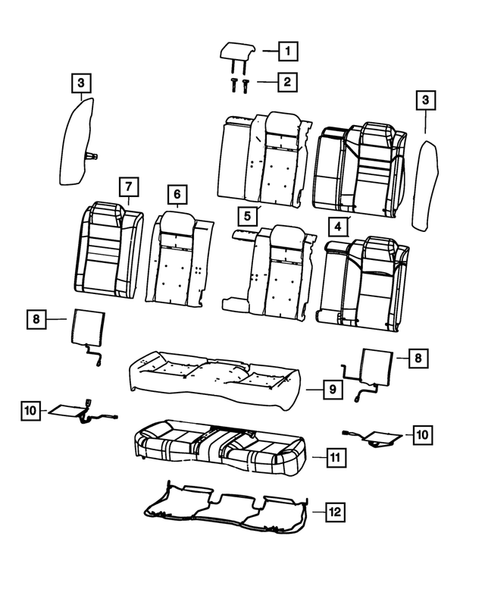 1
2
3
3
7
6
5
4
8
8
9
10
10
11
12