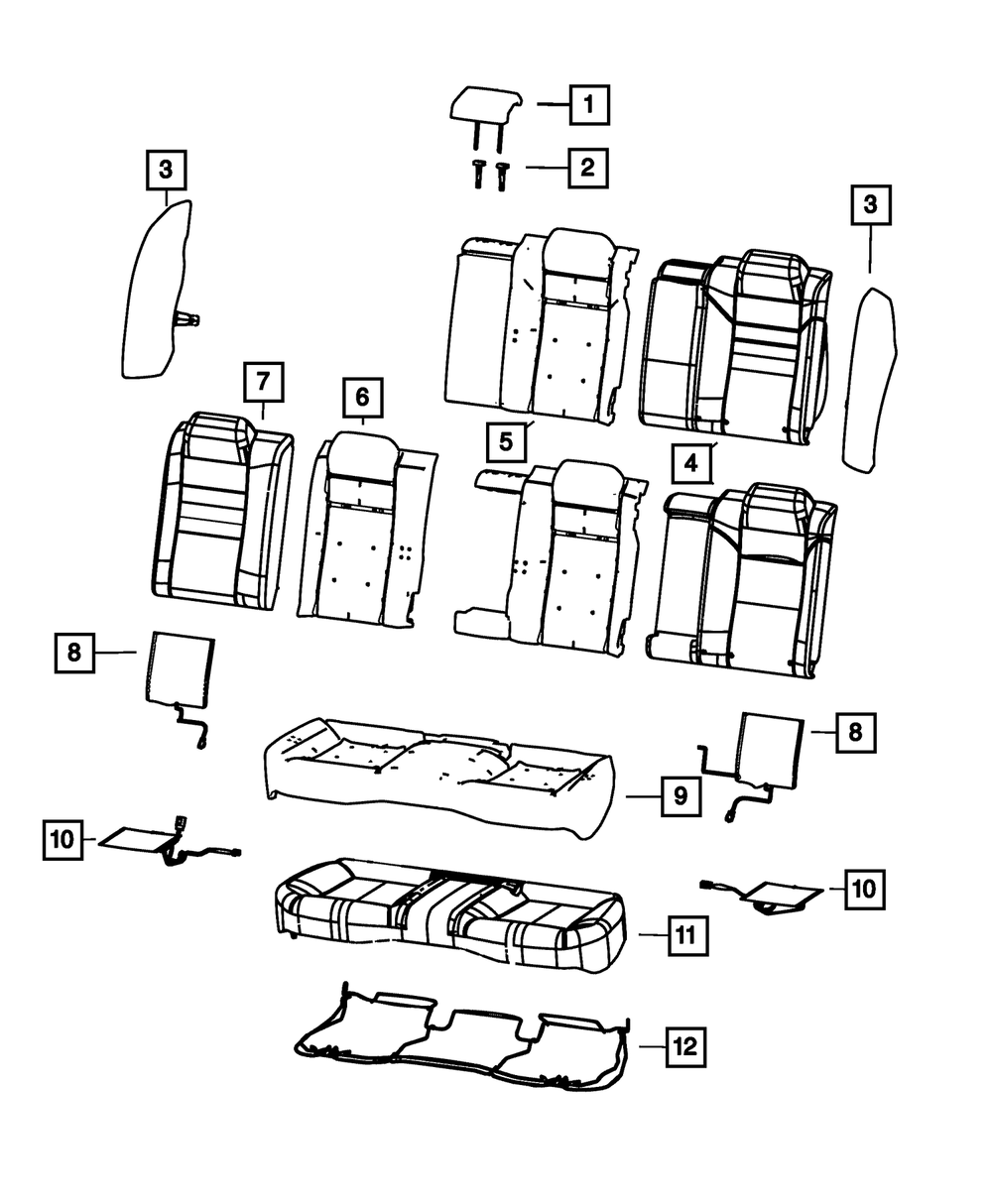 1
2
3
3
7
6
5
4
8
8
9
10
10
11
12