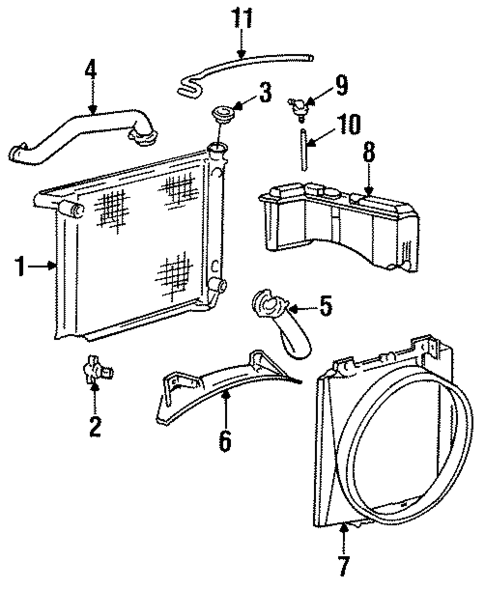 11
4
3
9
10
8
1
5
2
6
7