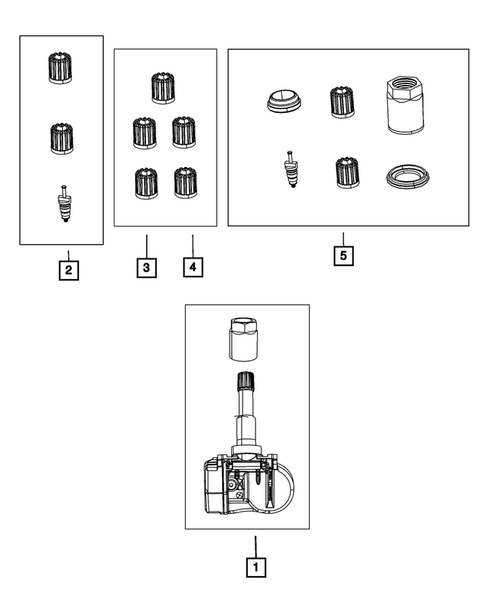 2

3

4

5

1