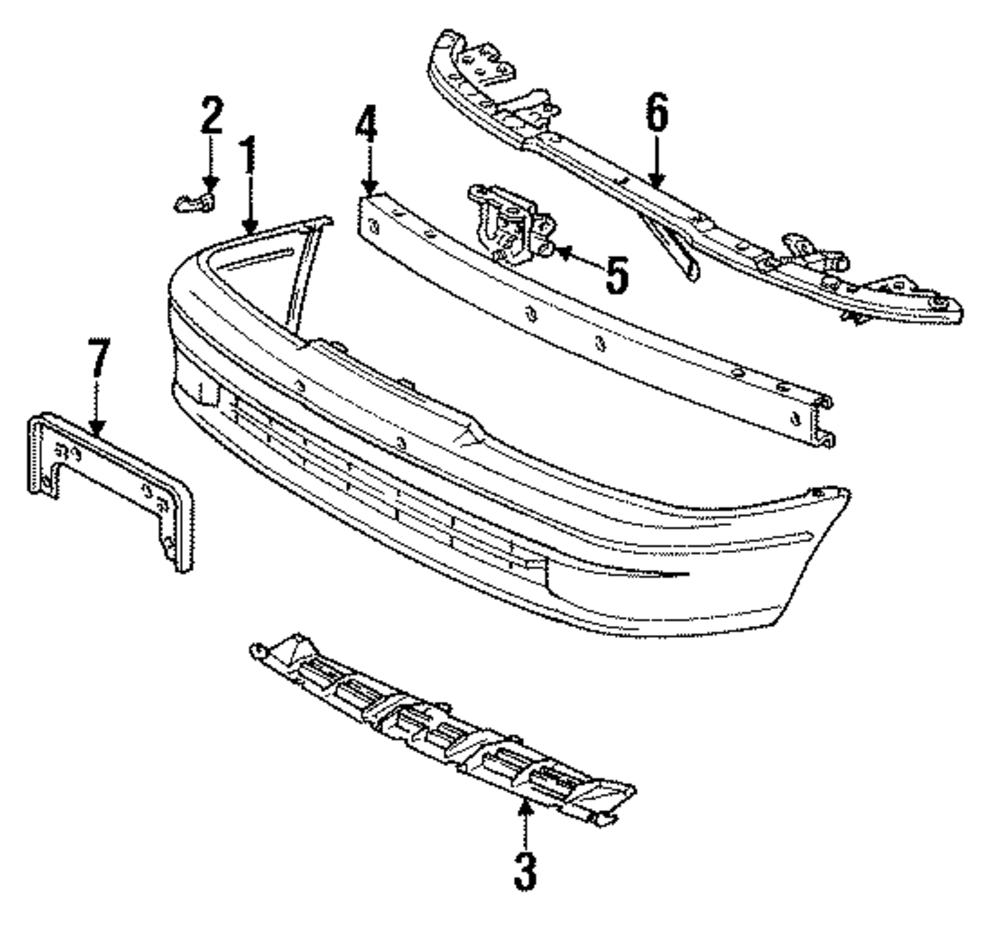 2
1
4
6
5
7
3