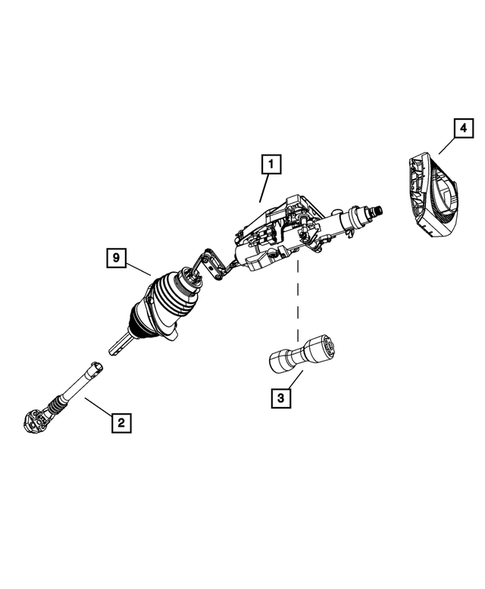 4
1
9
3
2