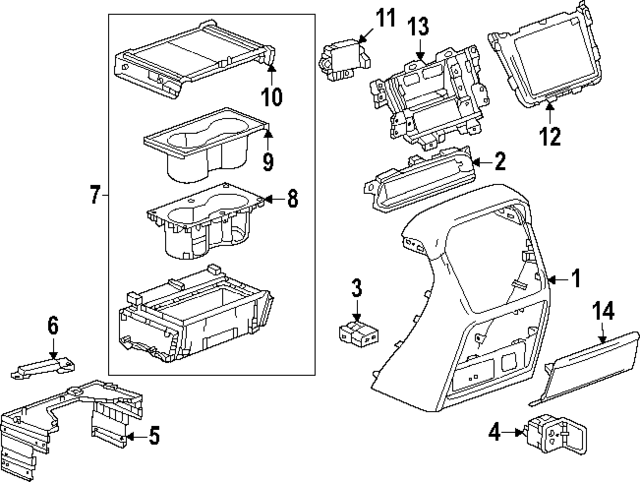 11
13
10
12
9
2
7
8
1
3
14
6
5
4