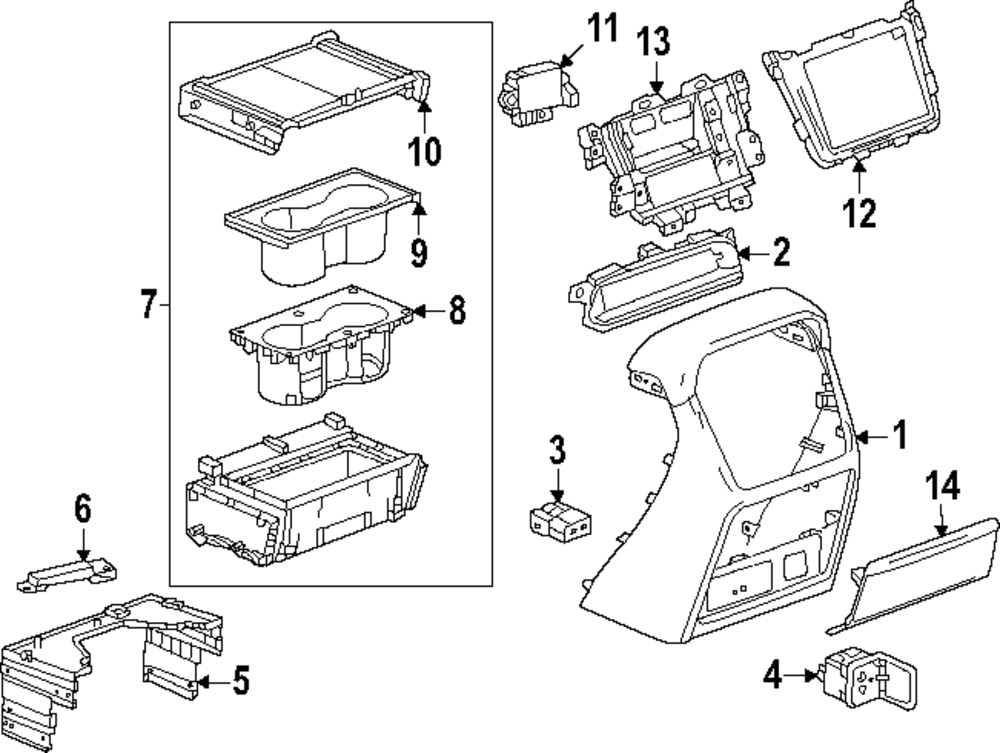 11
13
10
12
9
2
7
8
1
3
14
6
5
4