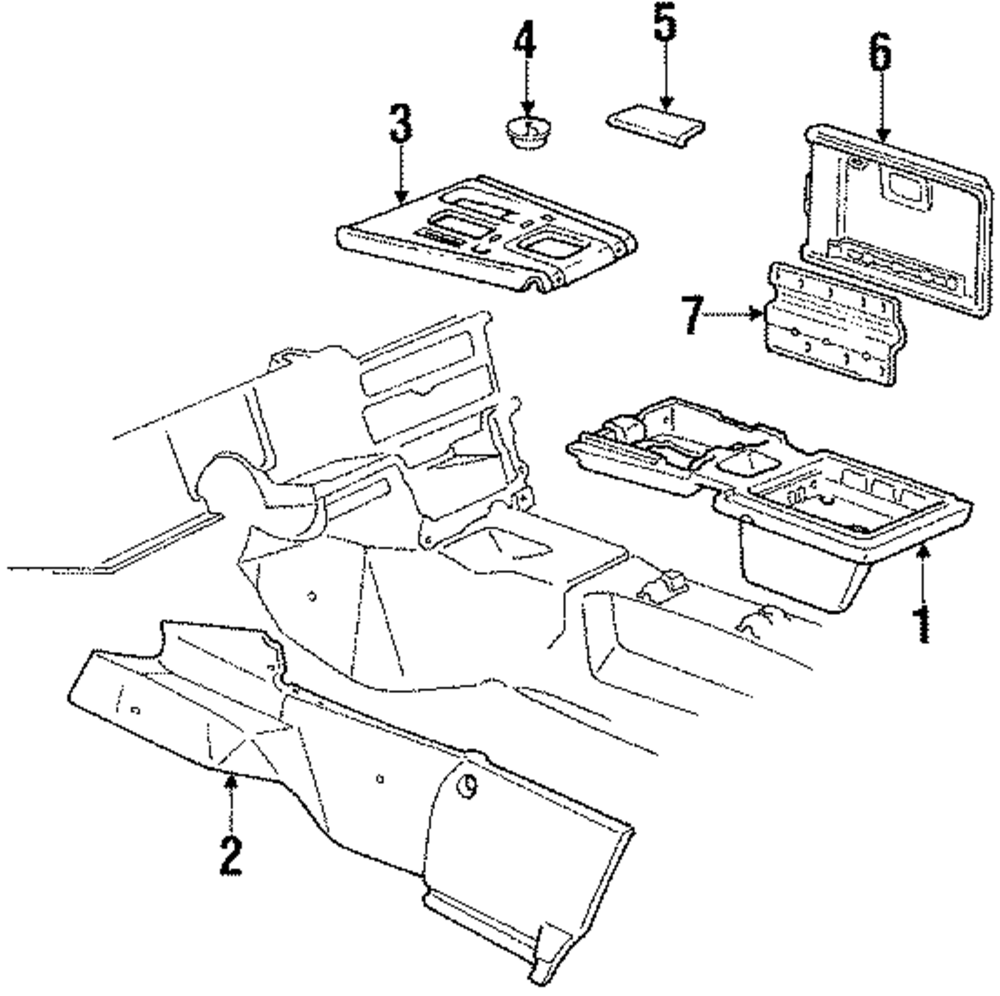 4
5
6
3
7
1
2