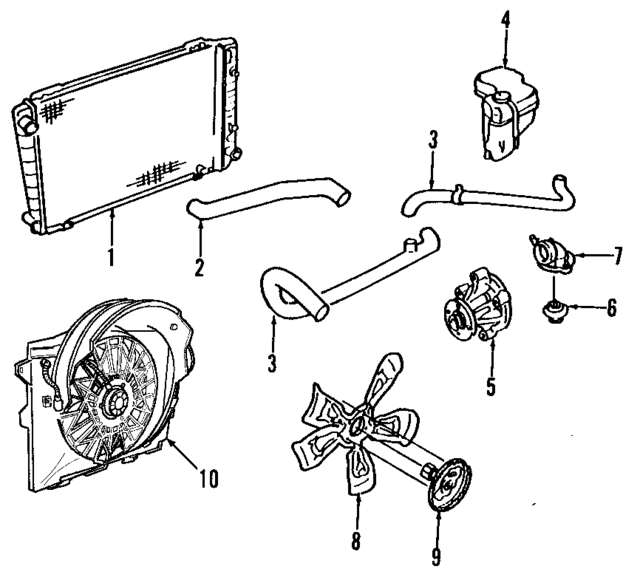 4
3
1
2
7
6
3
5
10
8
9