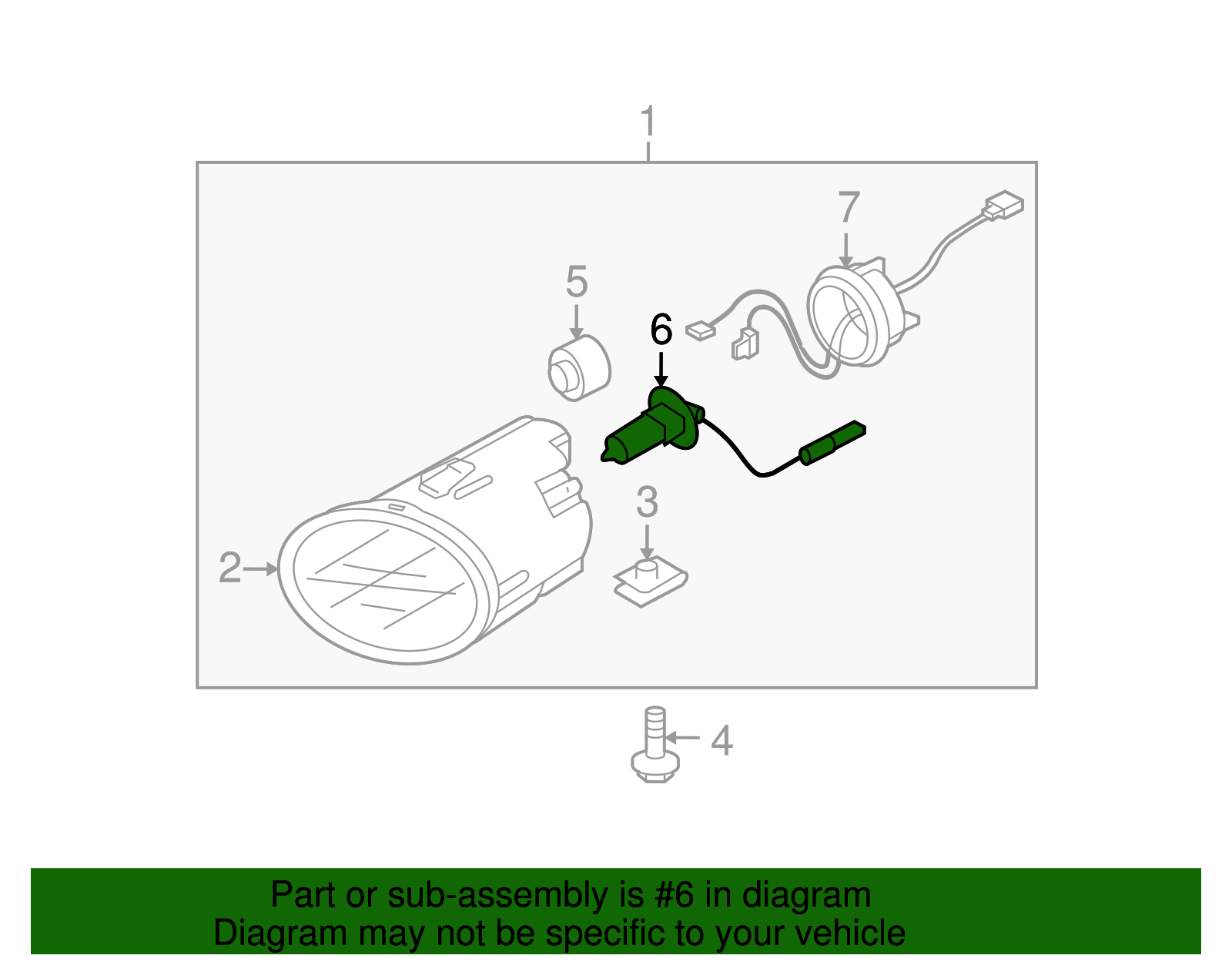 1

7

5

6

3

2

4

Part or sub-assembly is #6 in diagram
Diagram may not be specific to your vehicle