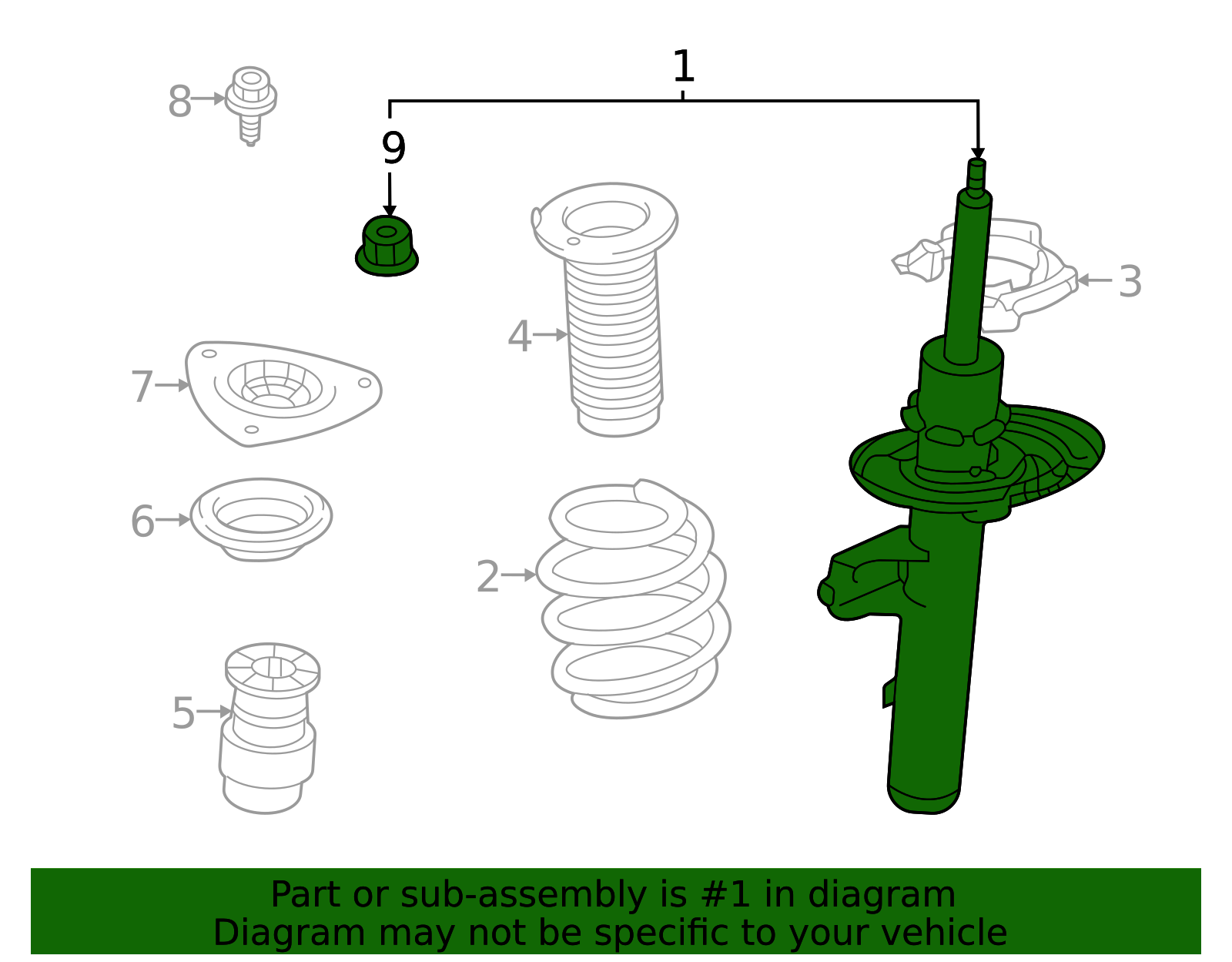 1
8
9
3
4
7
6
2
5

Part or sub-assembly is #1 in diagram
Diagram may not be specific to your vehicle