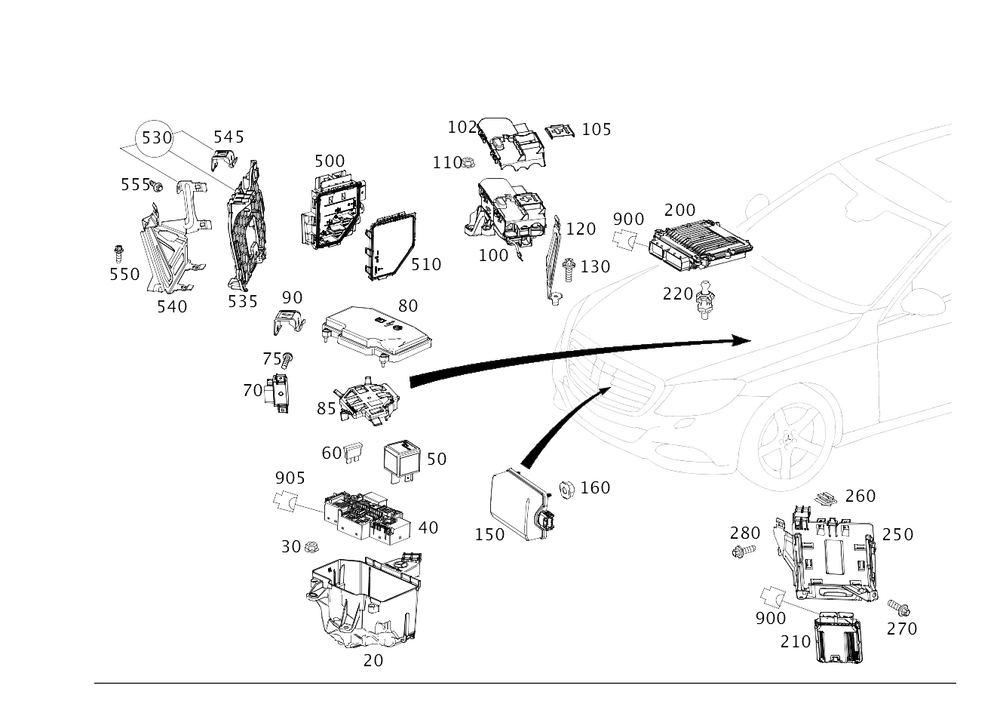 530
545
555
550
540
535
500
510
102
105
110
100
120
130
900
200
220
90
80
75
70
85
60
50
905
40
30
20
150
160
260
280
250
900
270
210