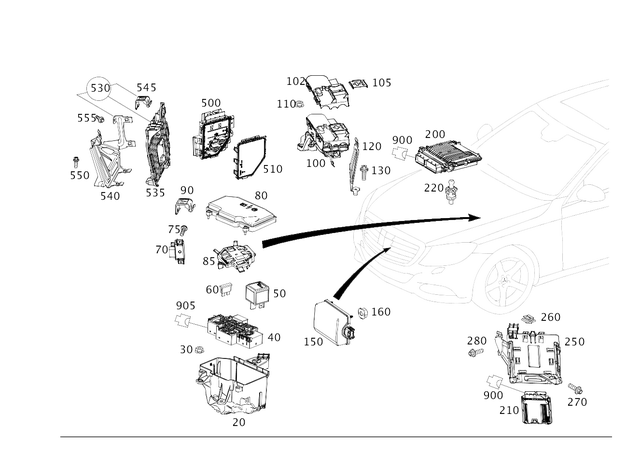 530
545
555
550
540
535
500
510
102
105
110
100
120
130
900
200
220
90
80
75
70
85
60
50
905
40
30
20
150
160
260
280
250
900
210
270