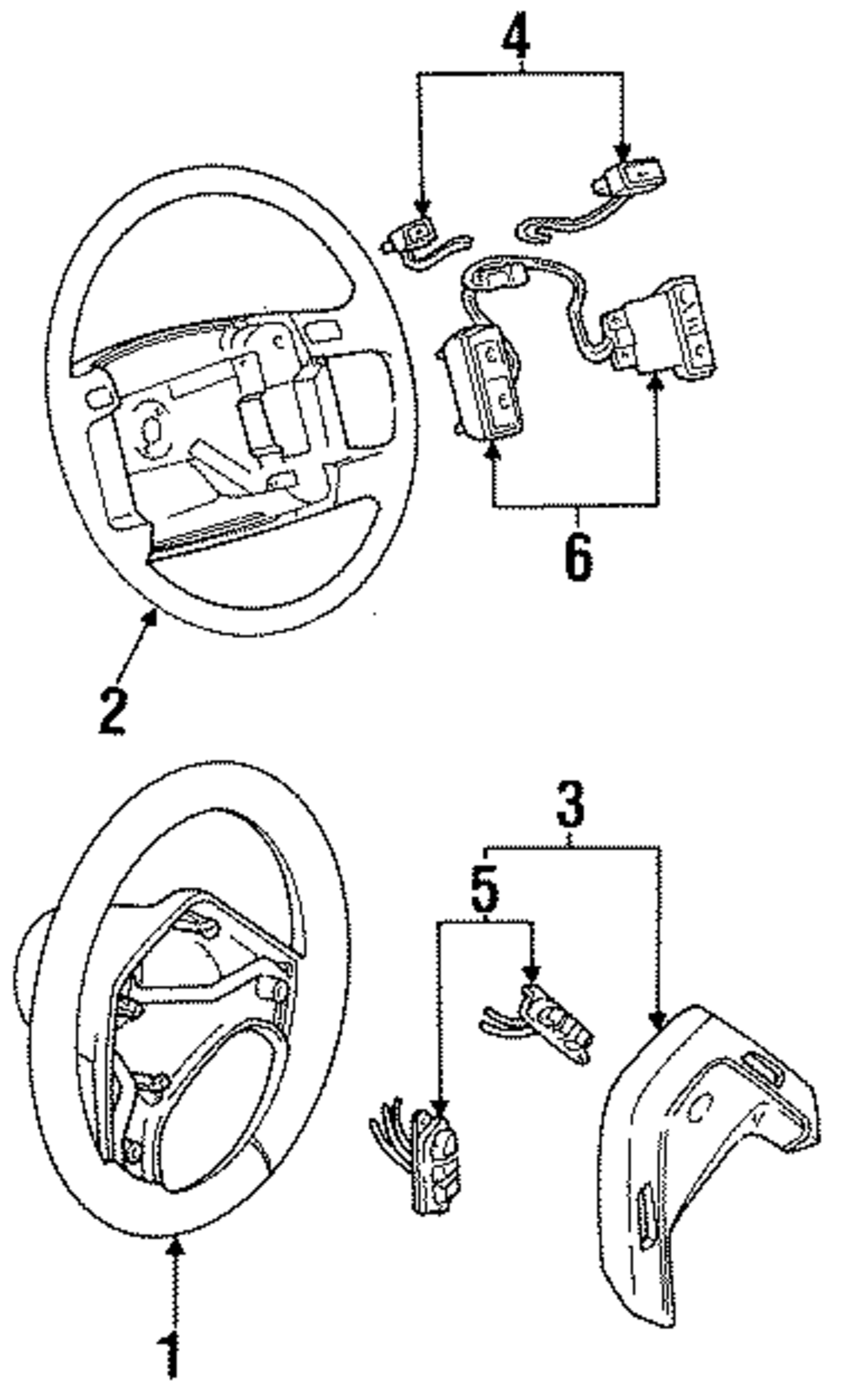 4
6
2
3
5
1