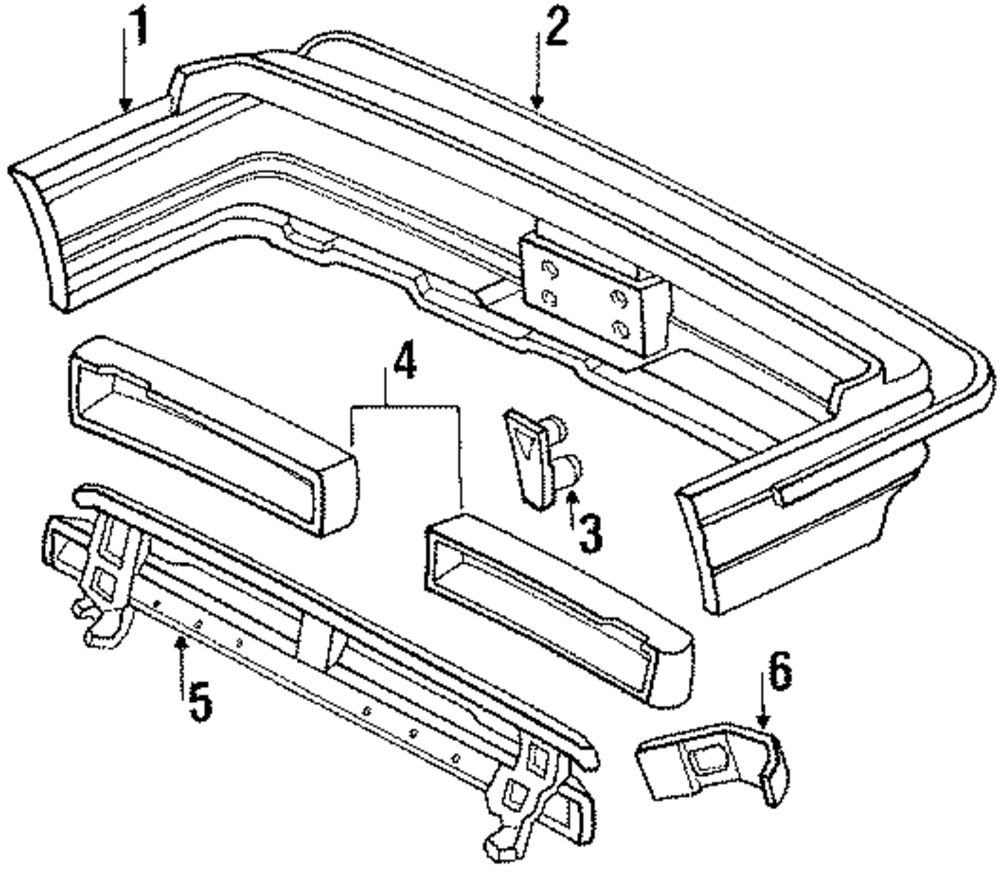 1
2
4
3
5
6